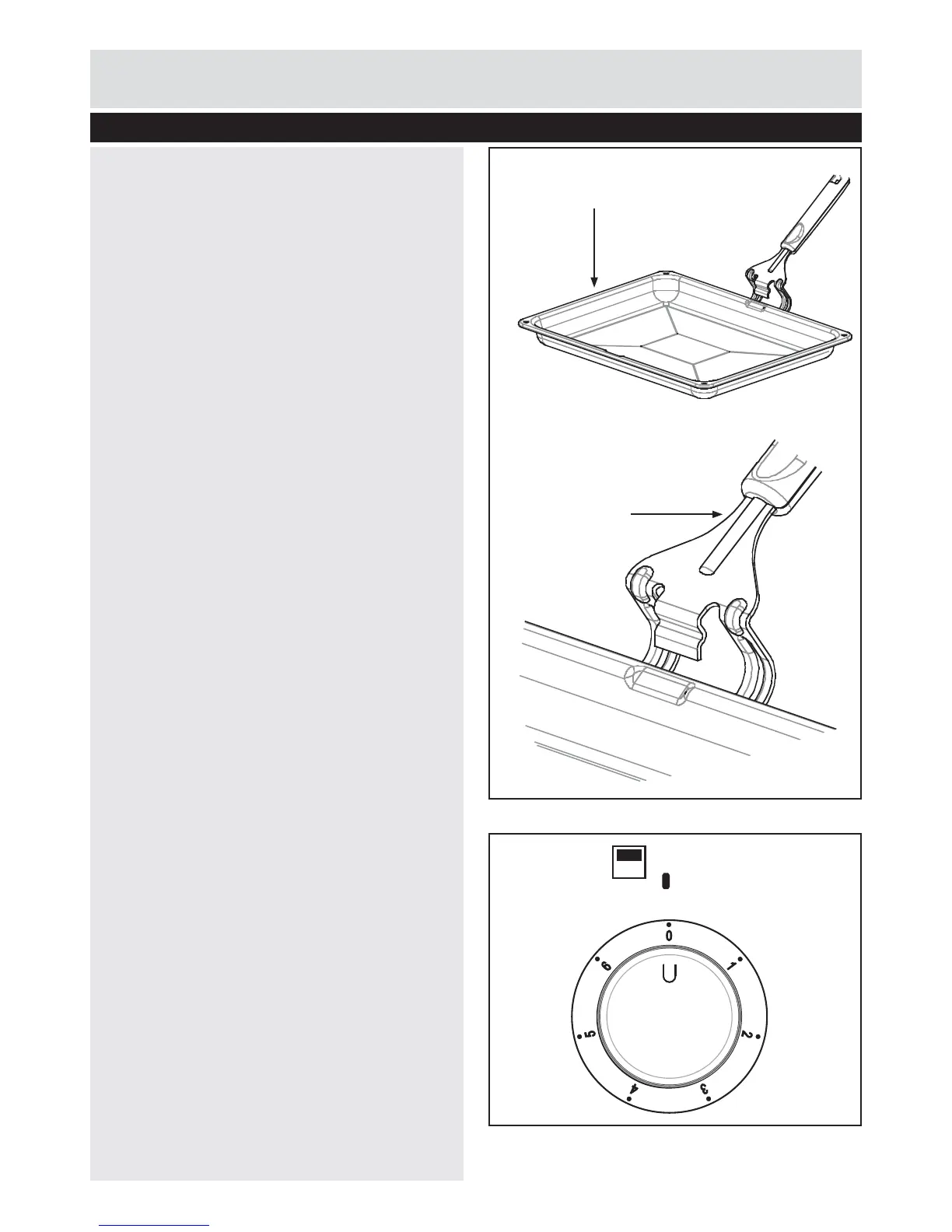 0
1
2
3
4
5
6