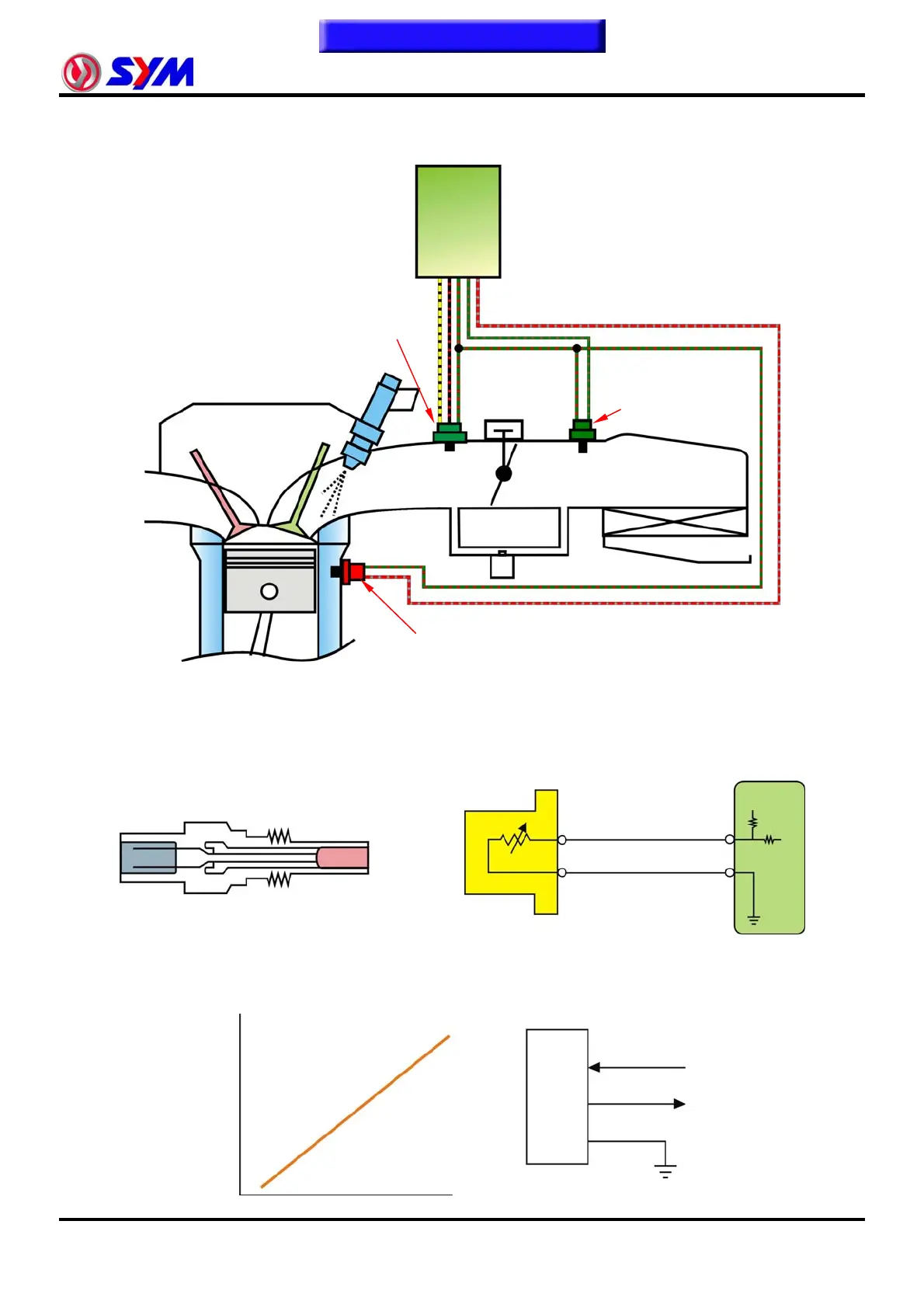 SYM