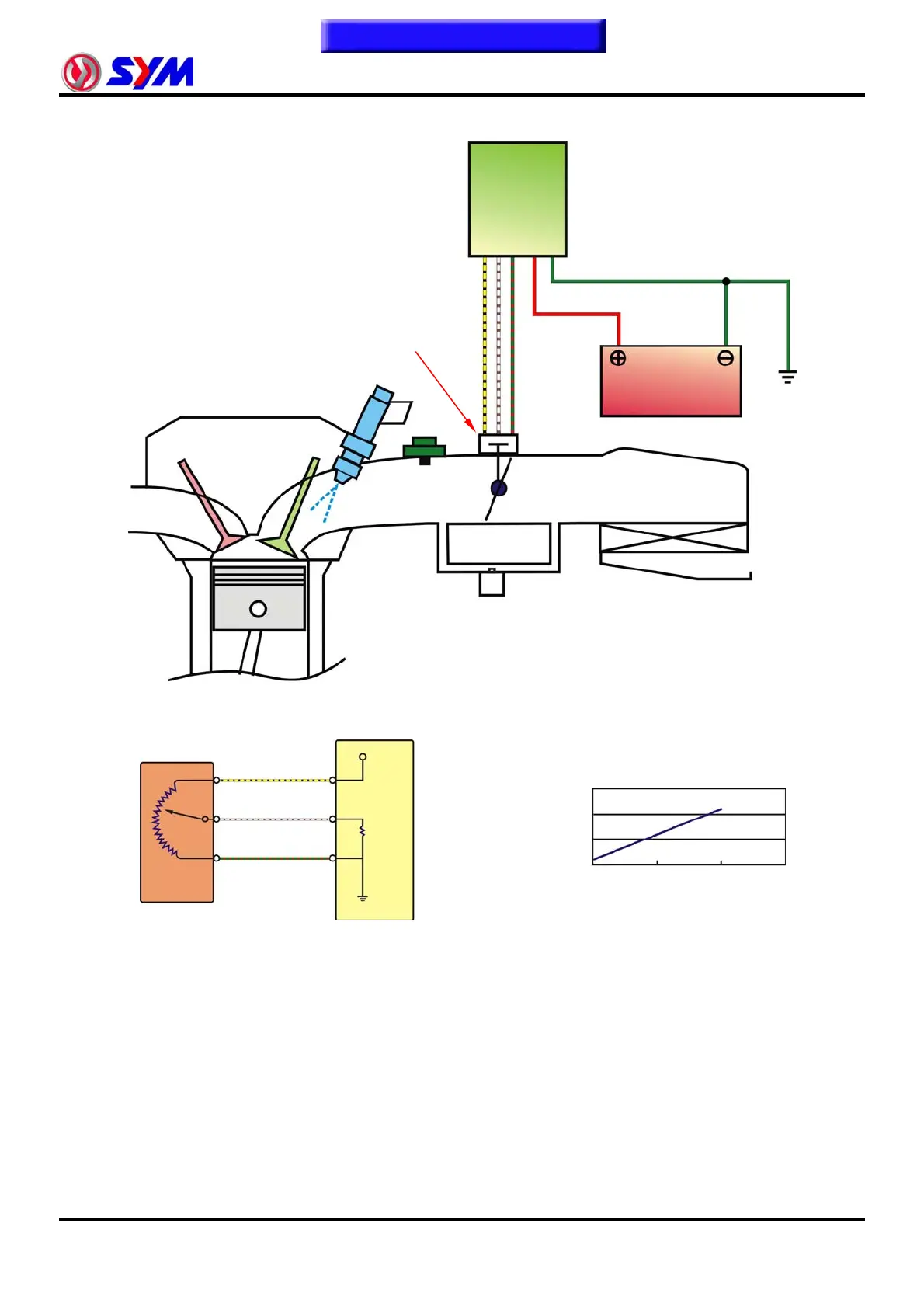 SYM