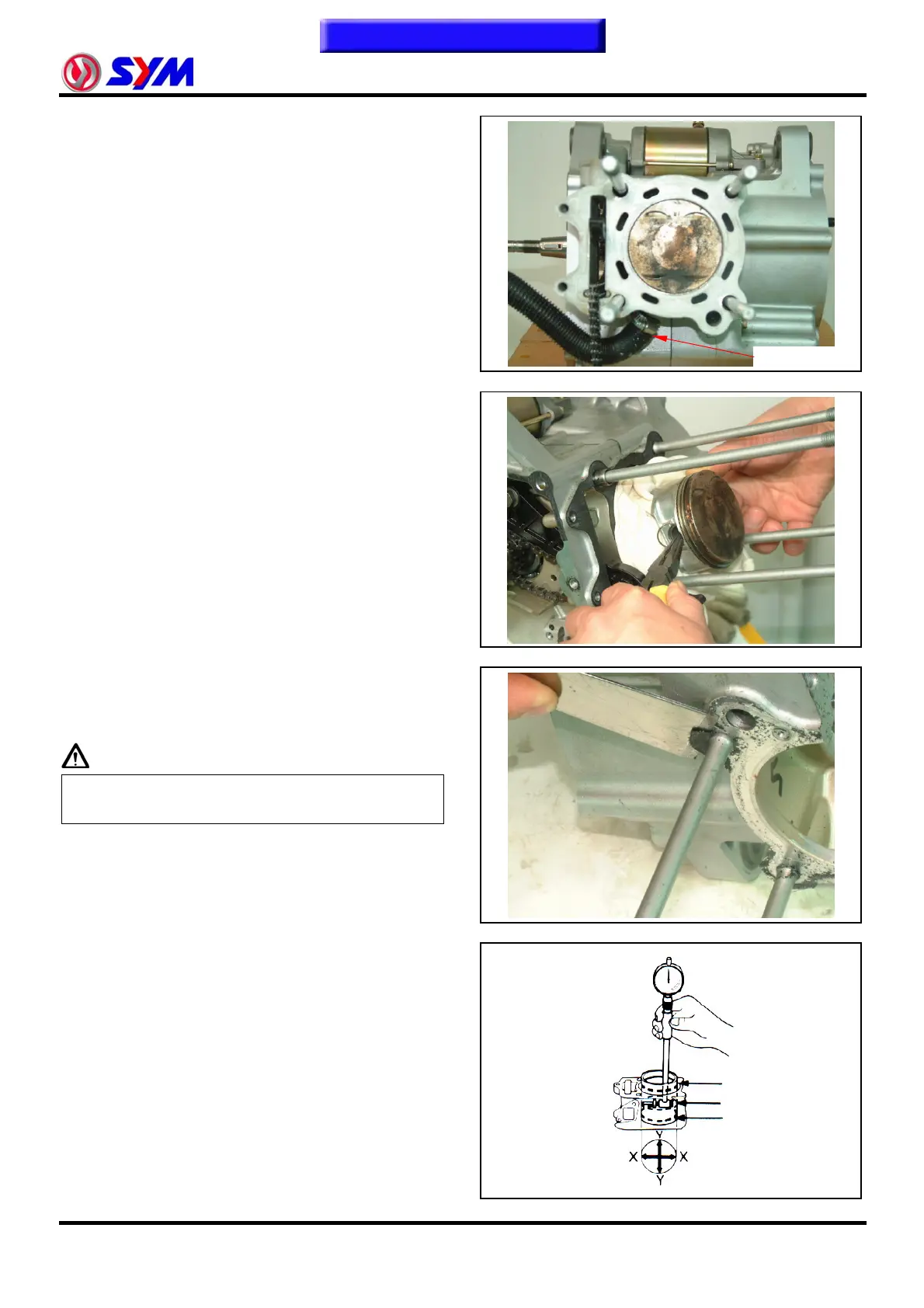 SYM

Y
X X
Y