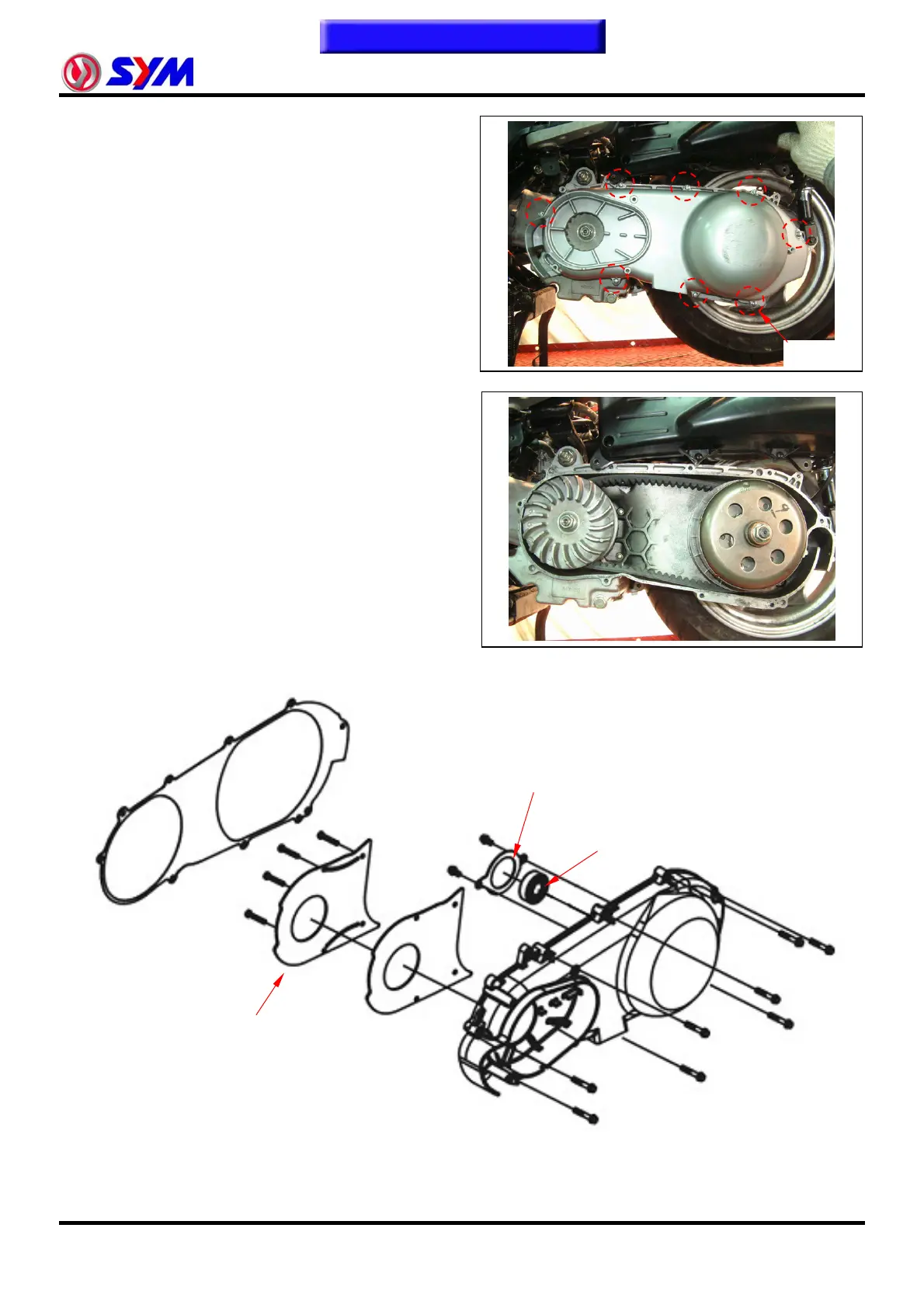 SYM