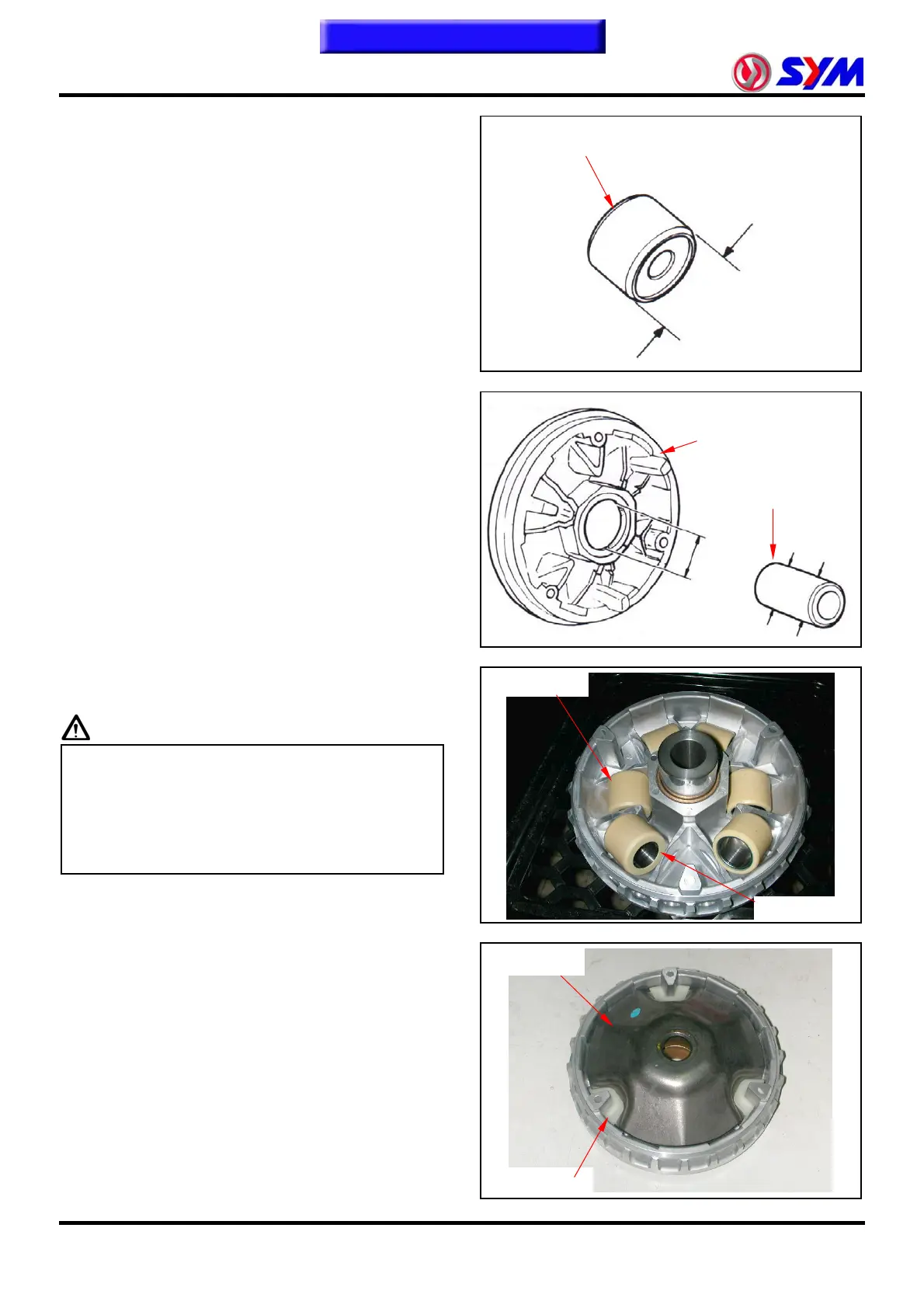 SYM