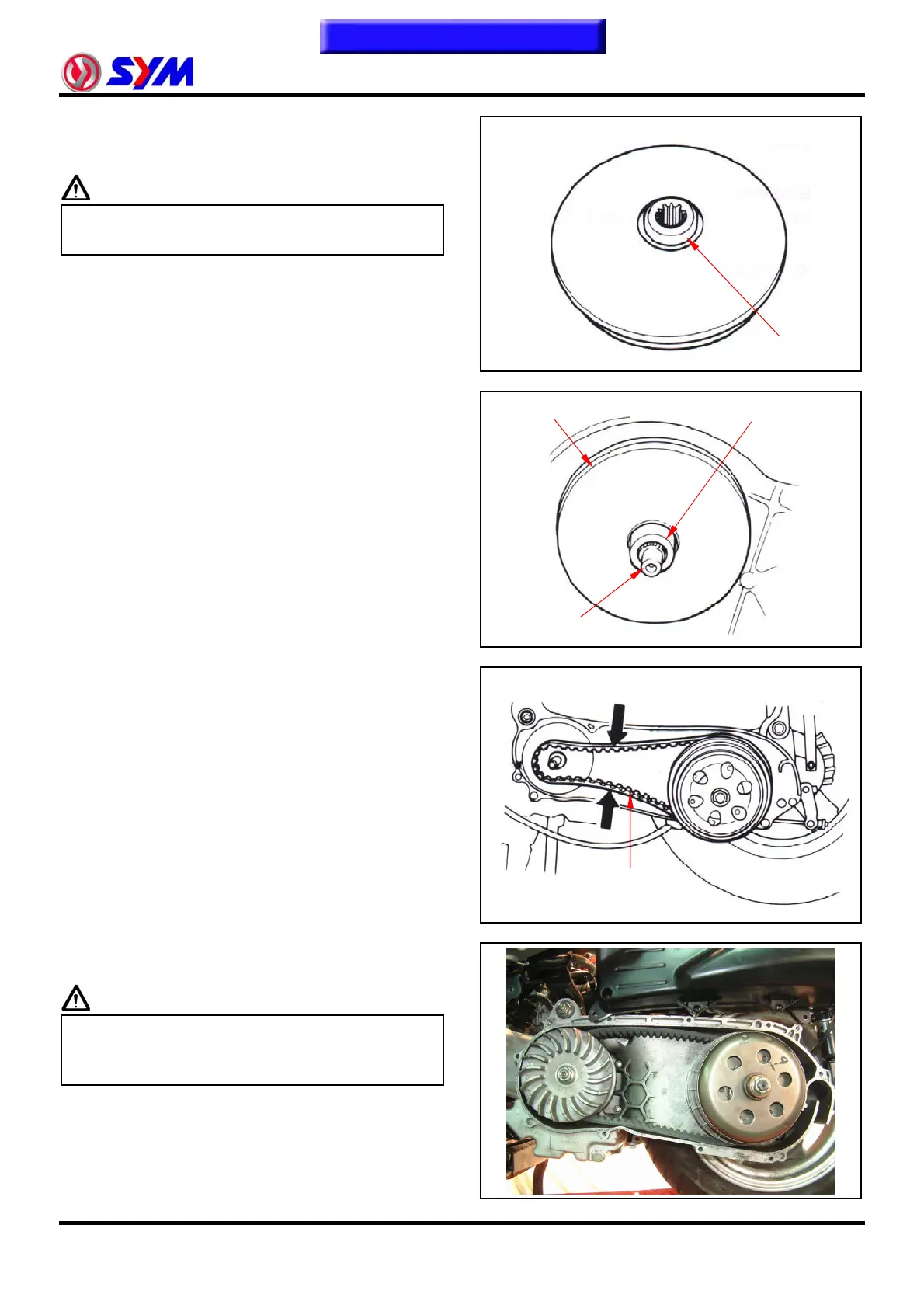 SYM