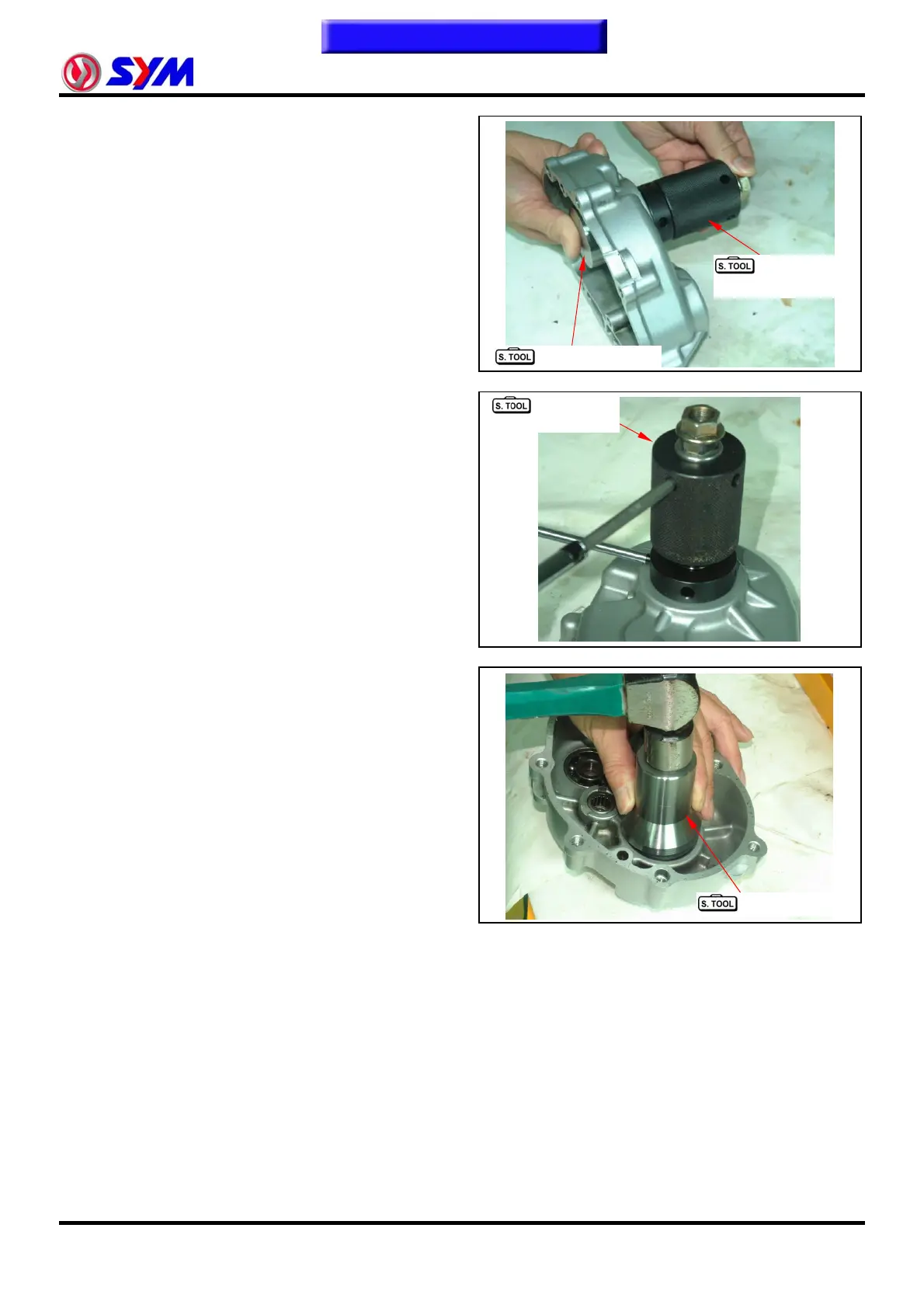 SYM

S. TOOL

S. TOOL

S. TOOL

S. TOOL