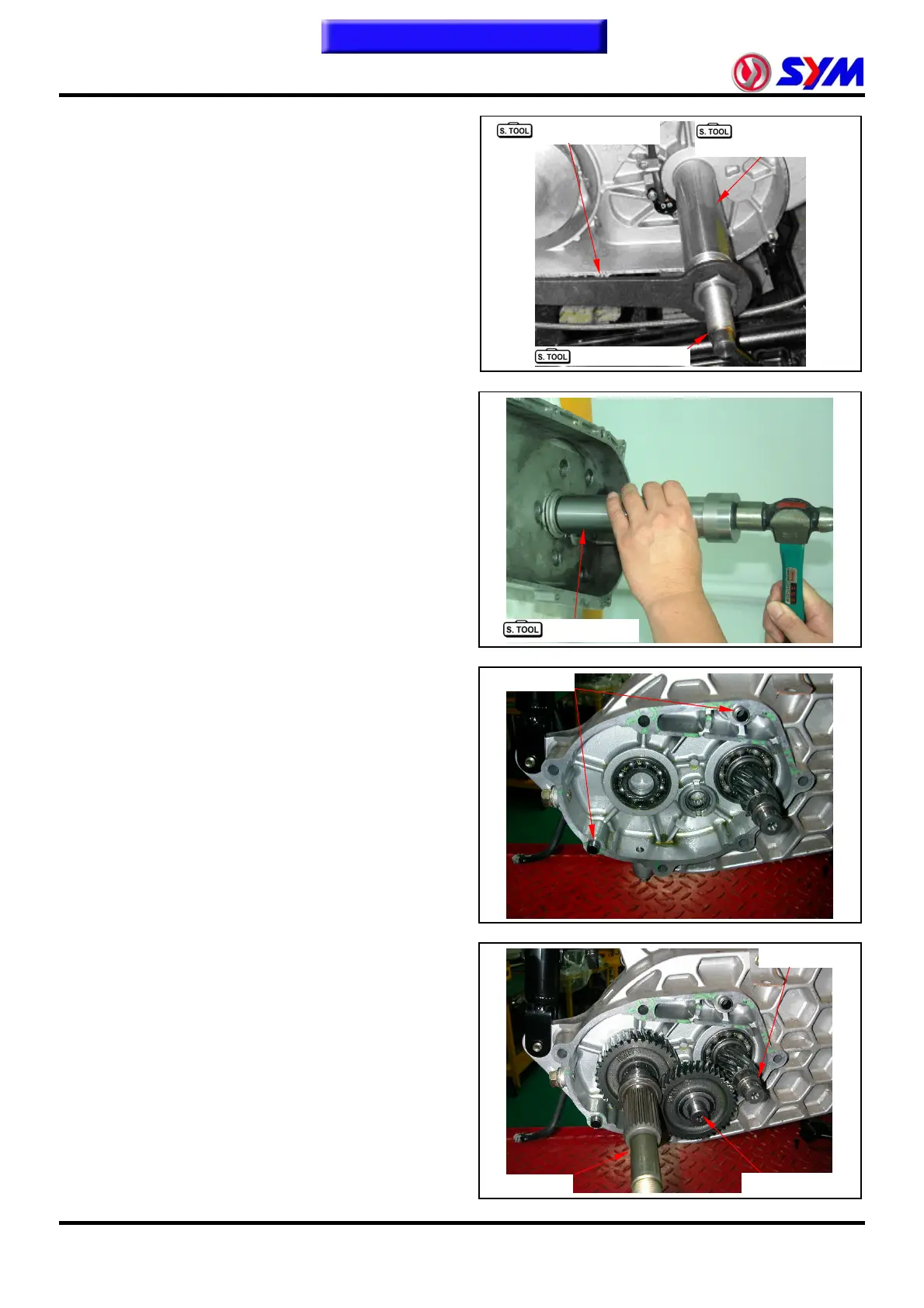 SYM

S. TOOL

S. TOOL

S. TOOL

S. TOOL