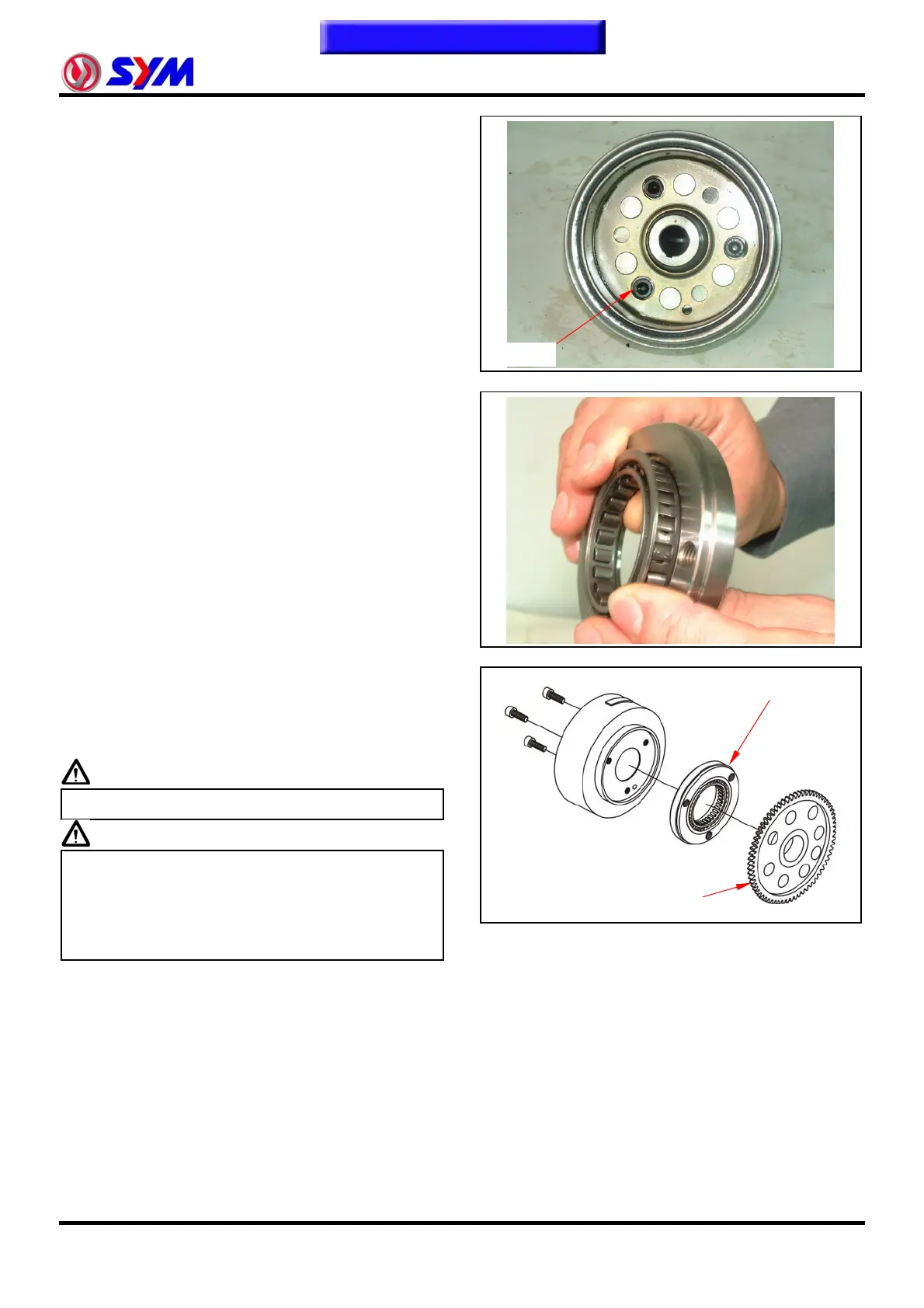 SYM