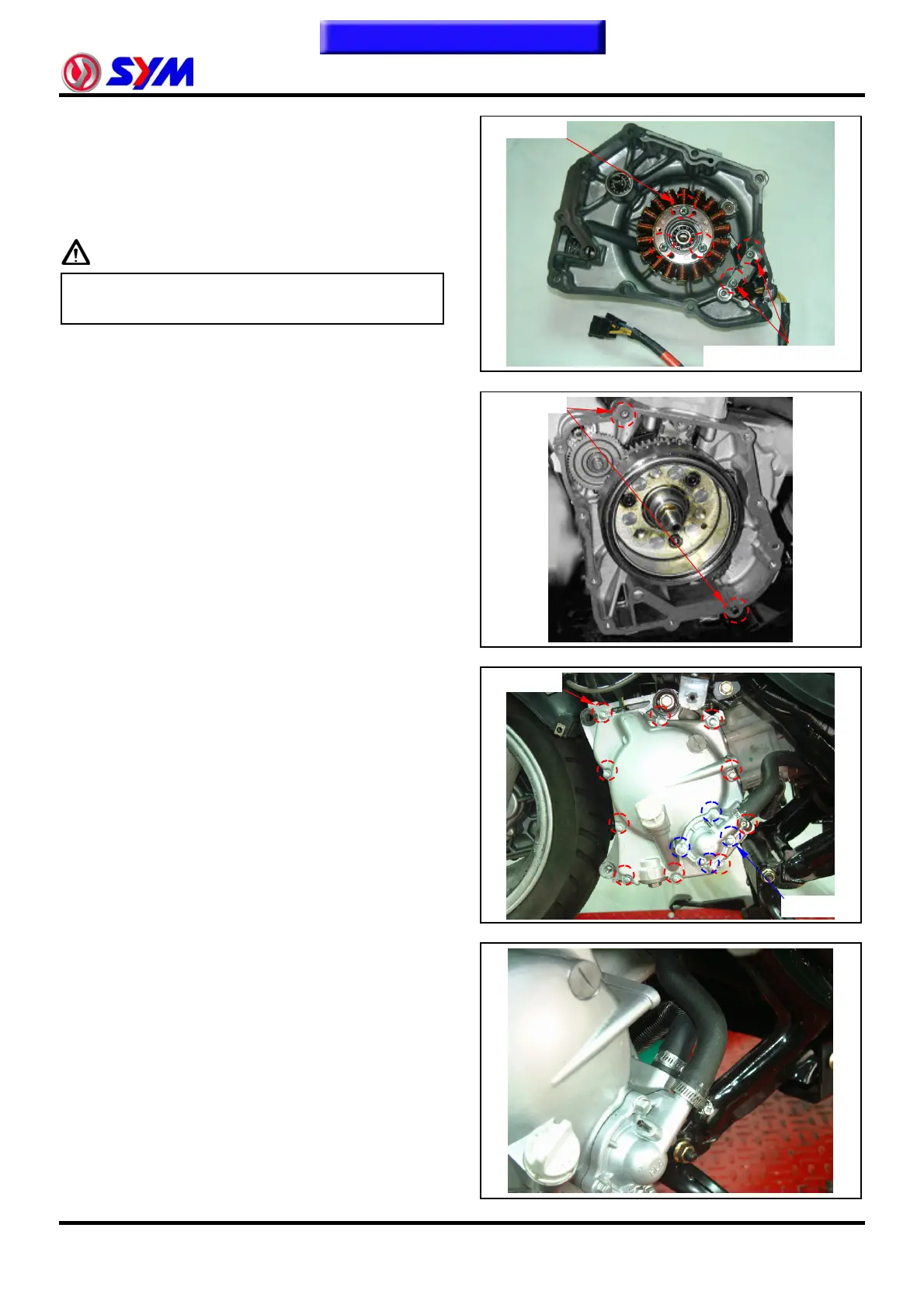 SYM