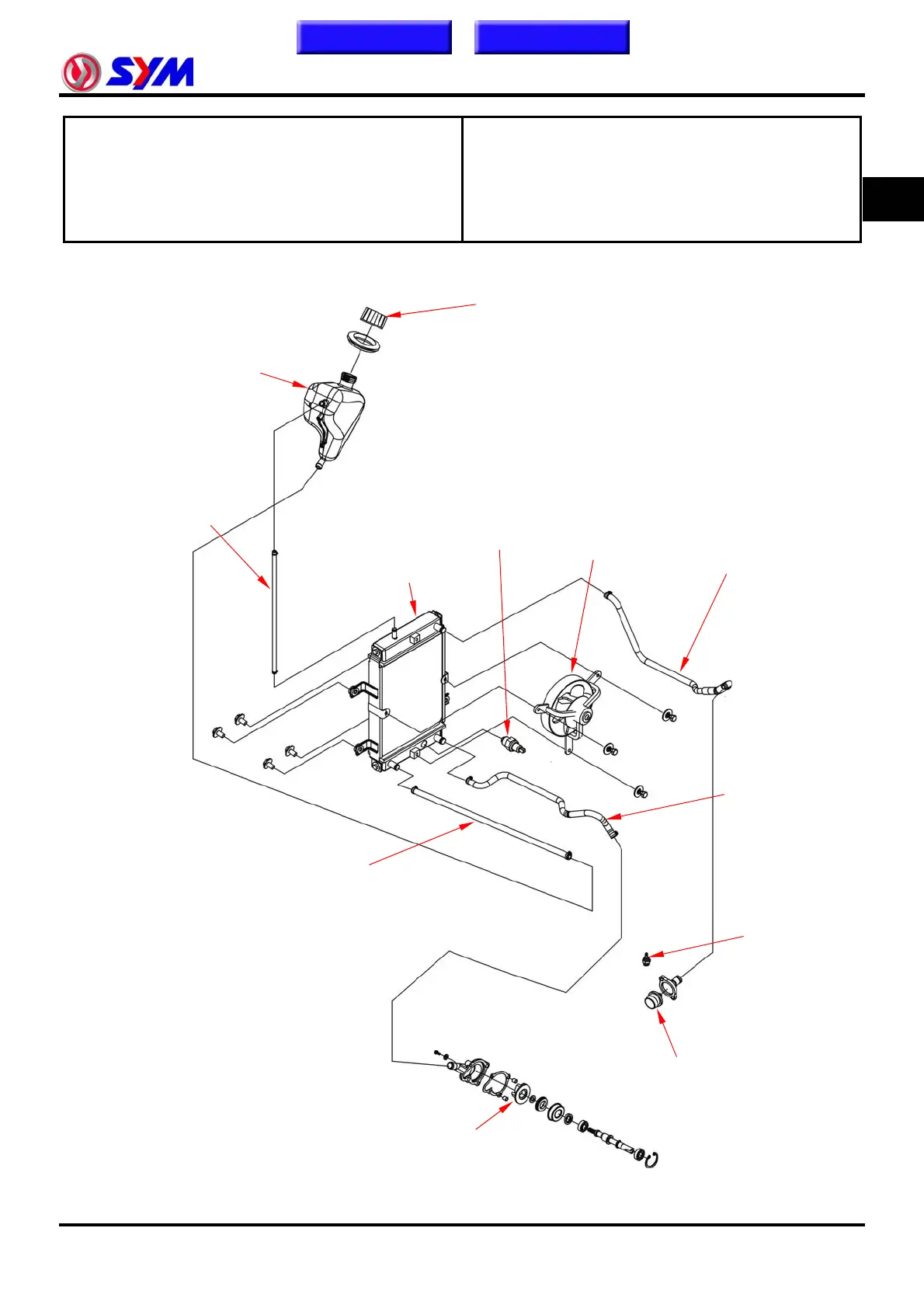 SYM