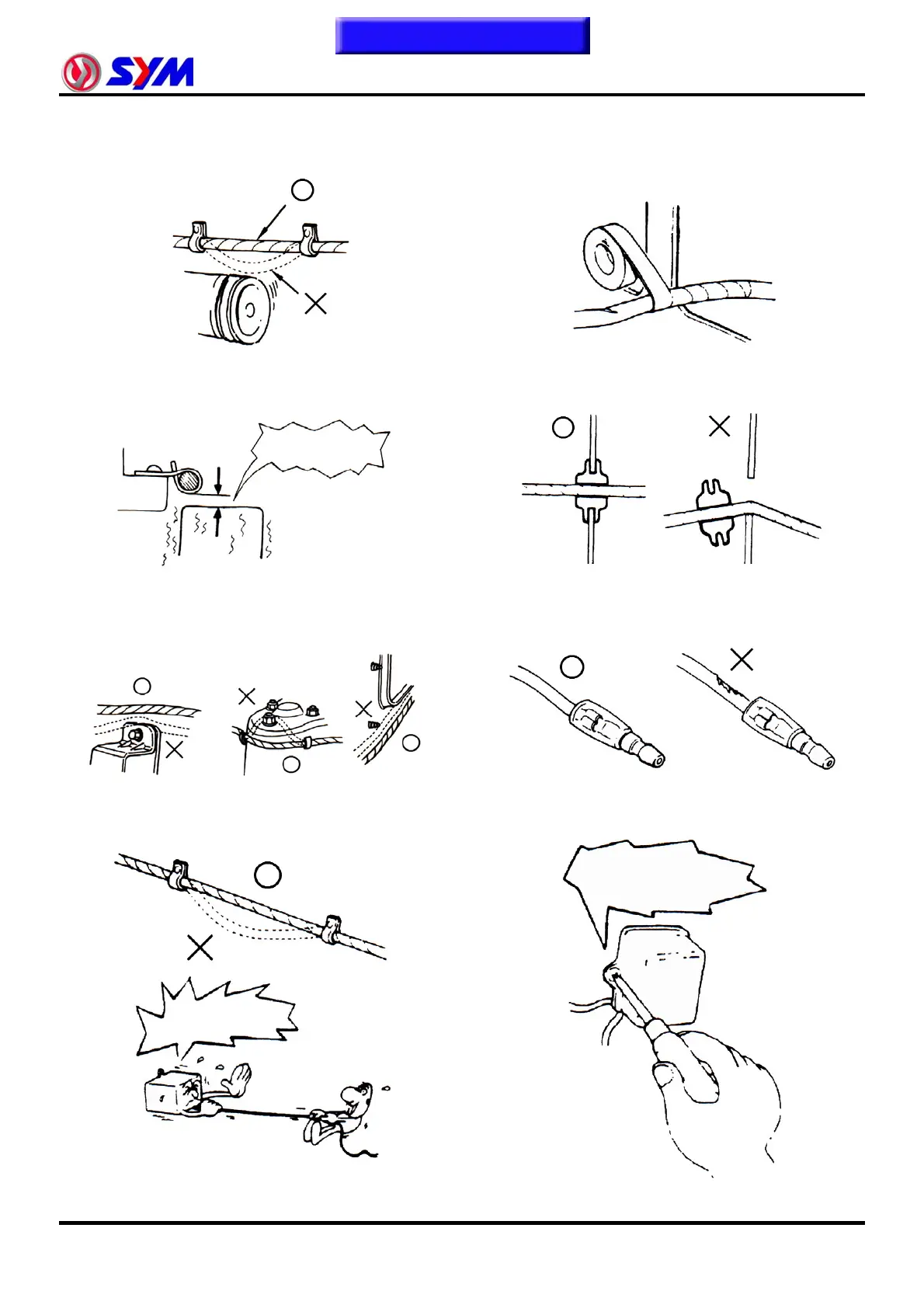 SYM