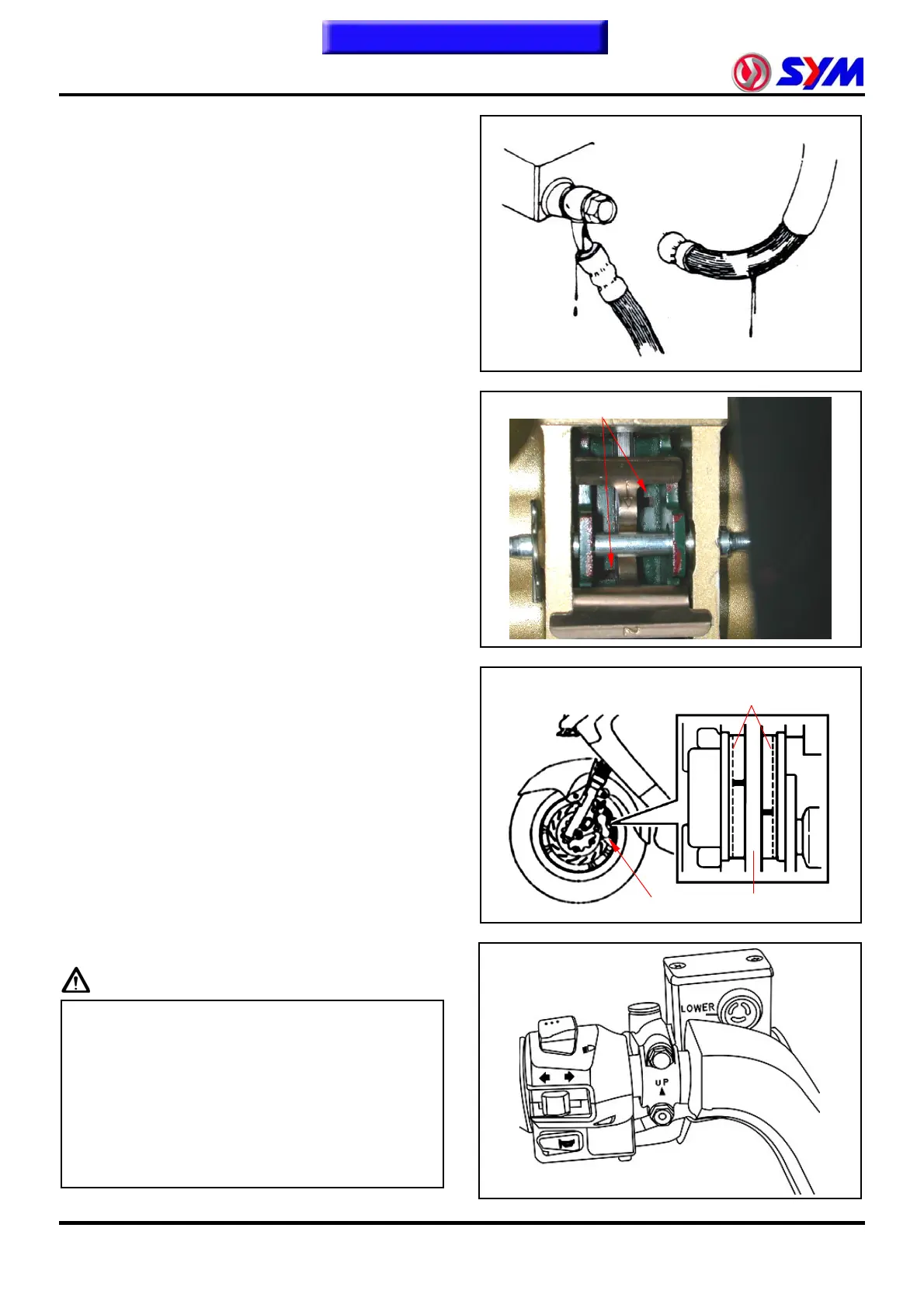 SYM

LOWER

UP