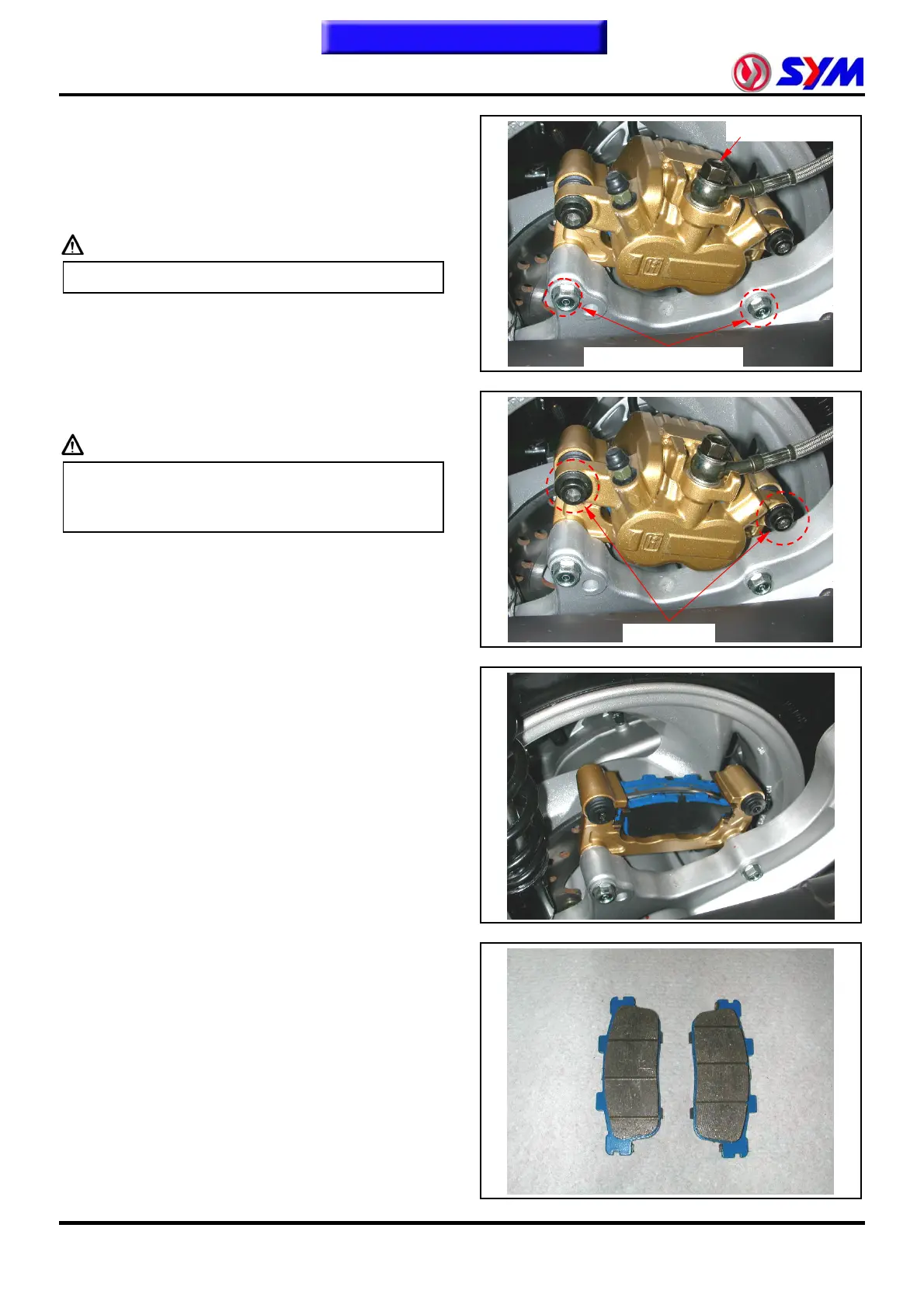 SYM