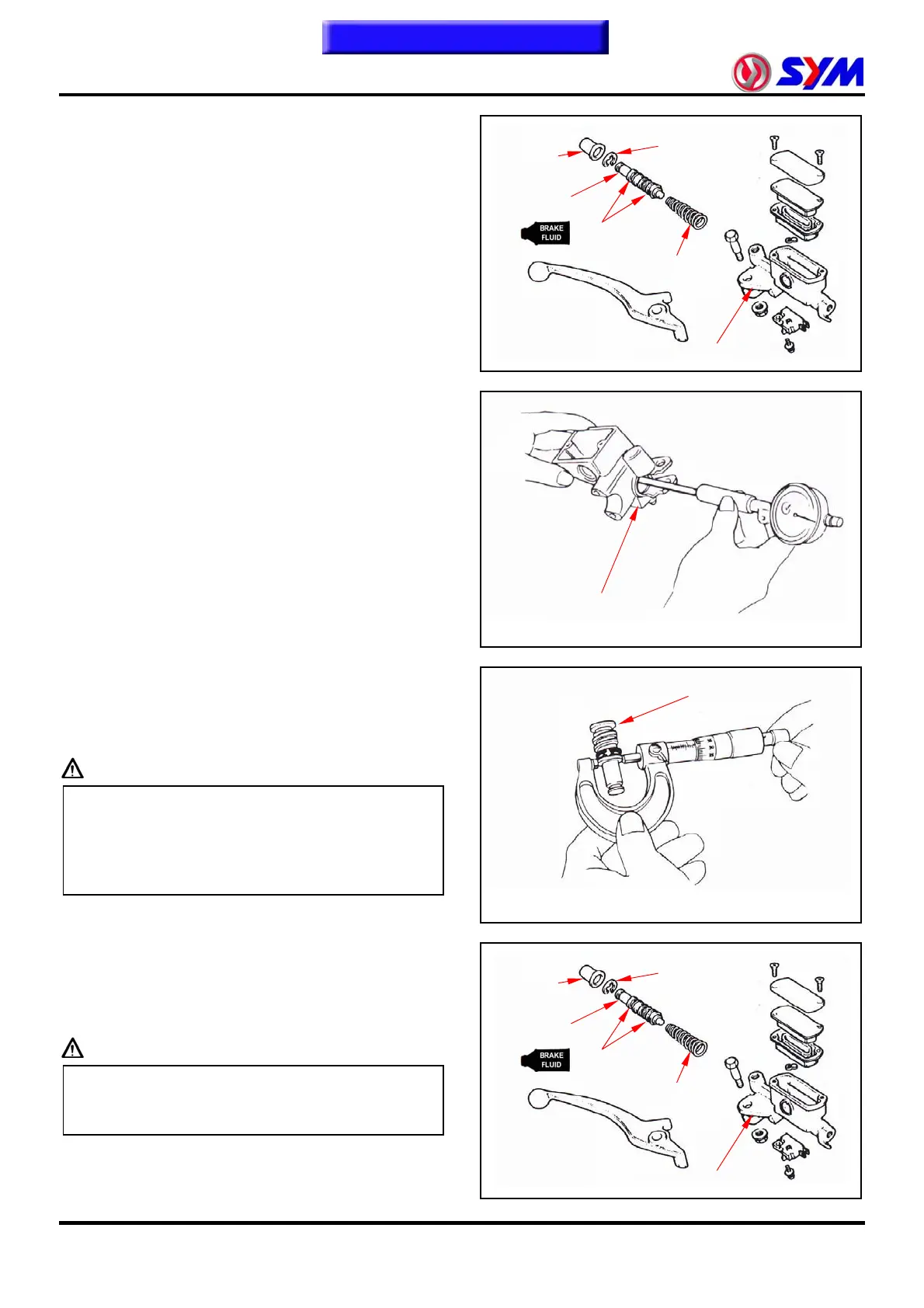 SYM

BRAKE FLUID

BRAKE FLUID