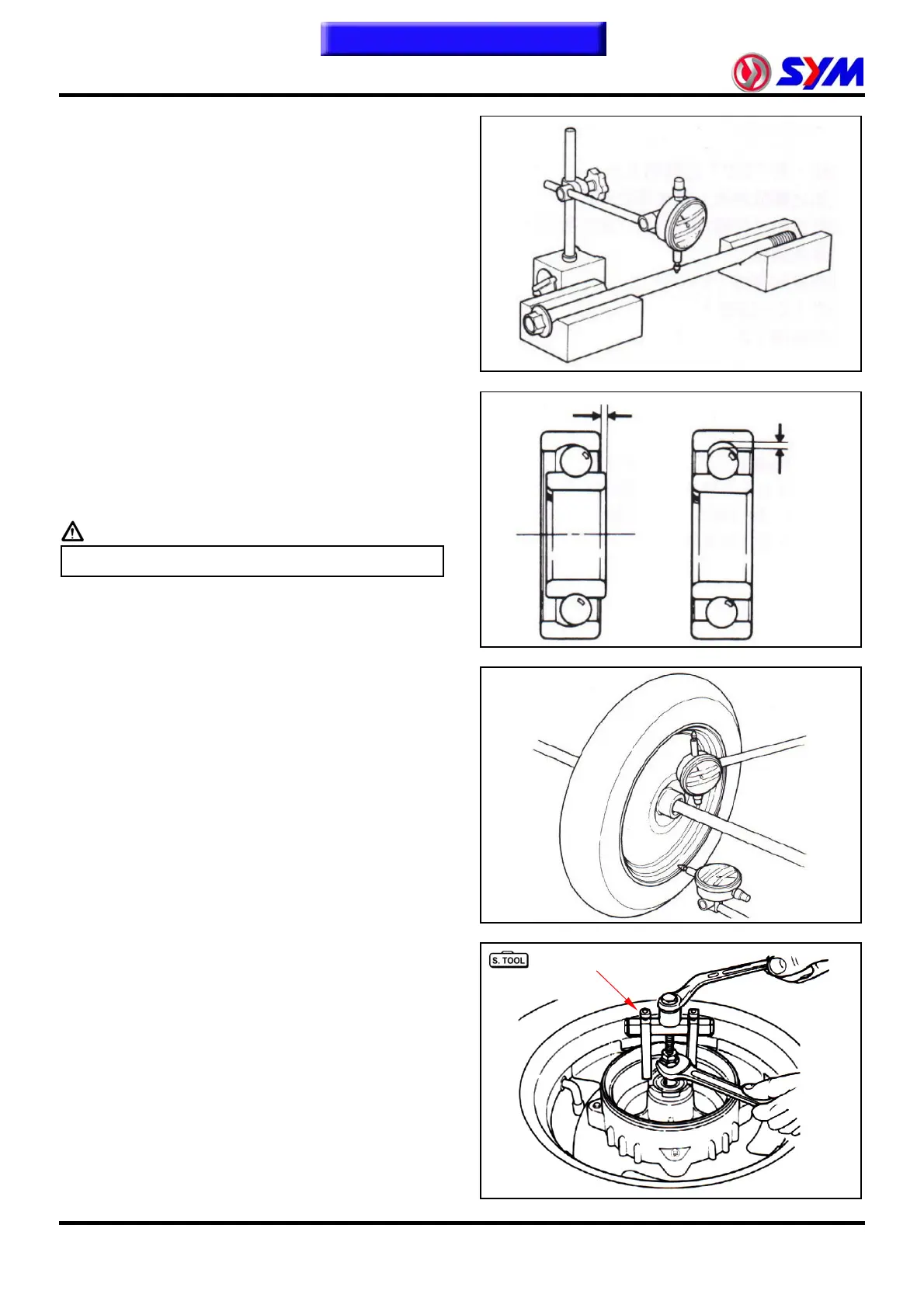 SYM

S. TOOL