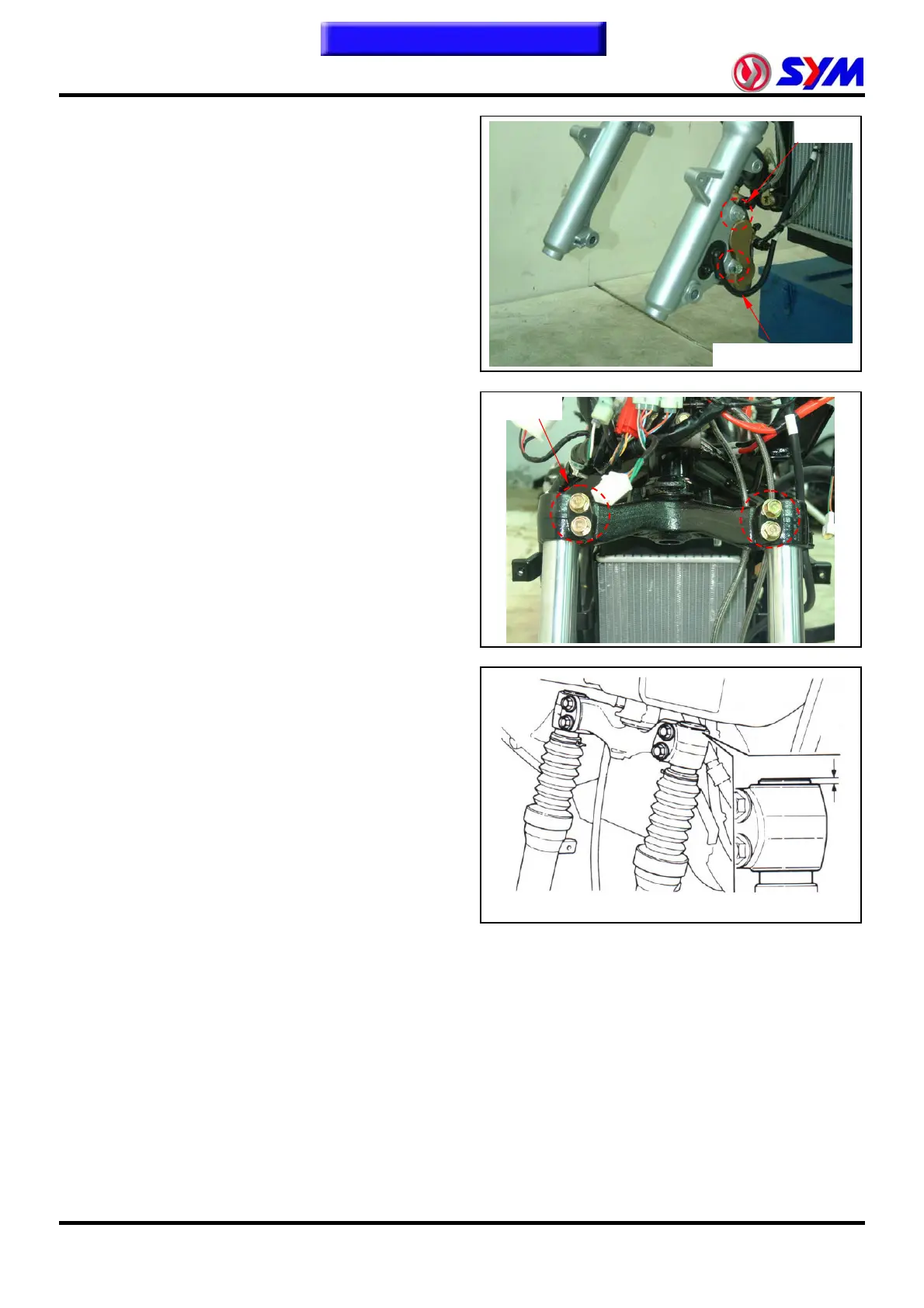 SYM