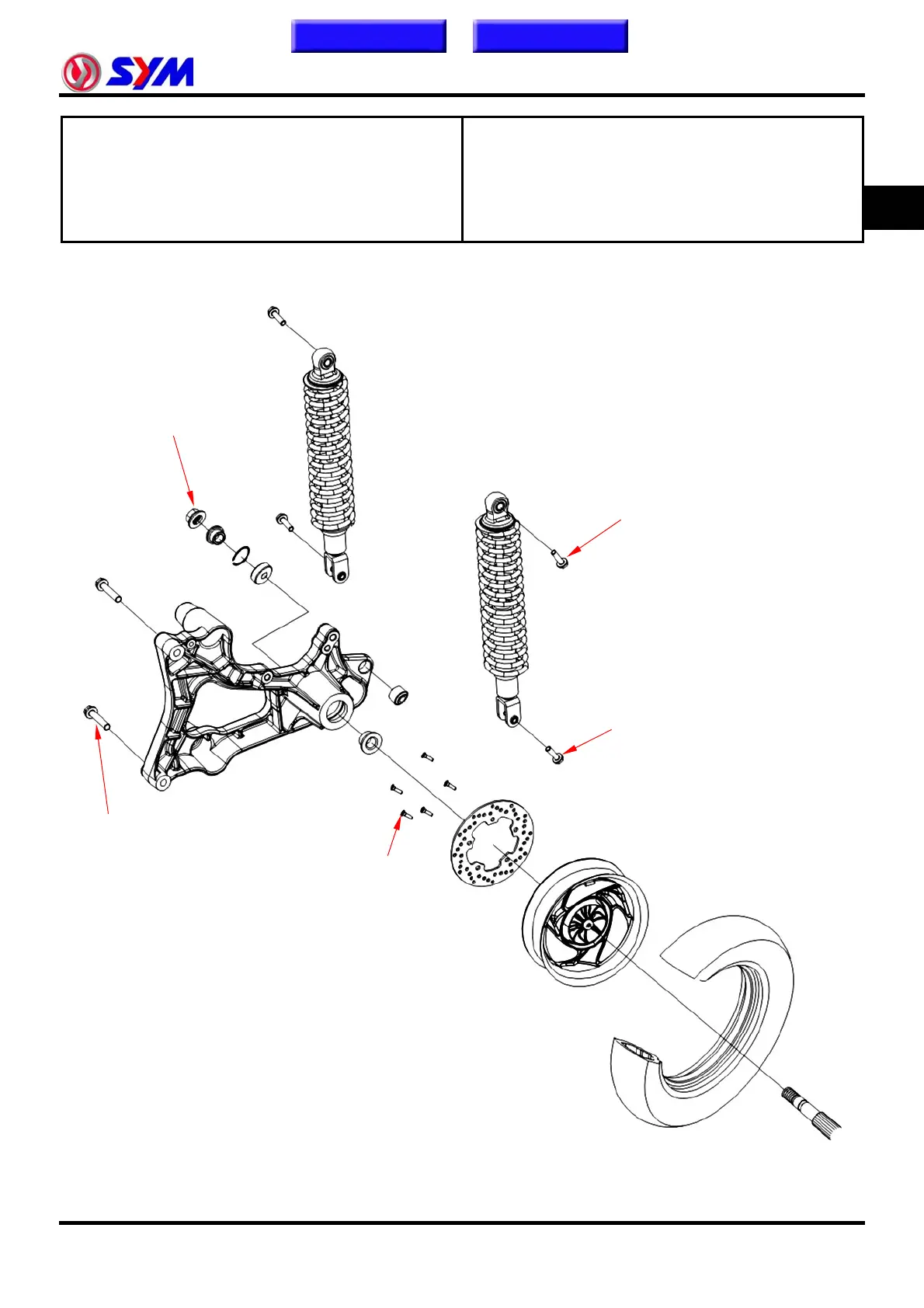 SYM