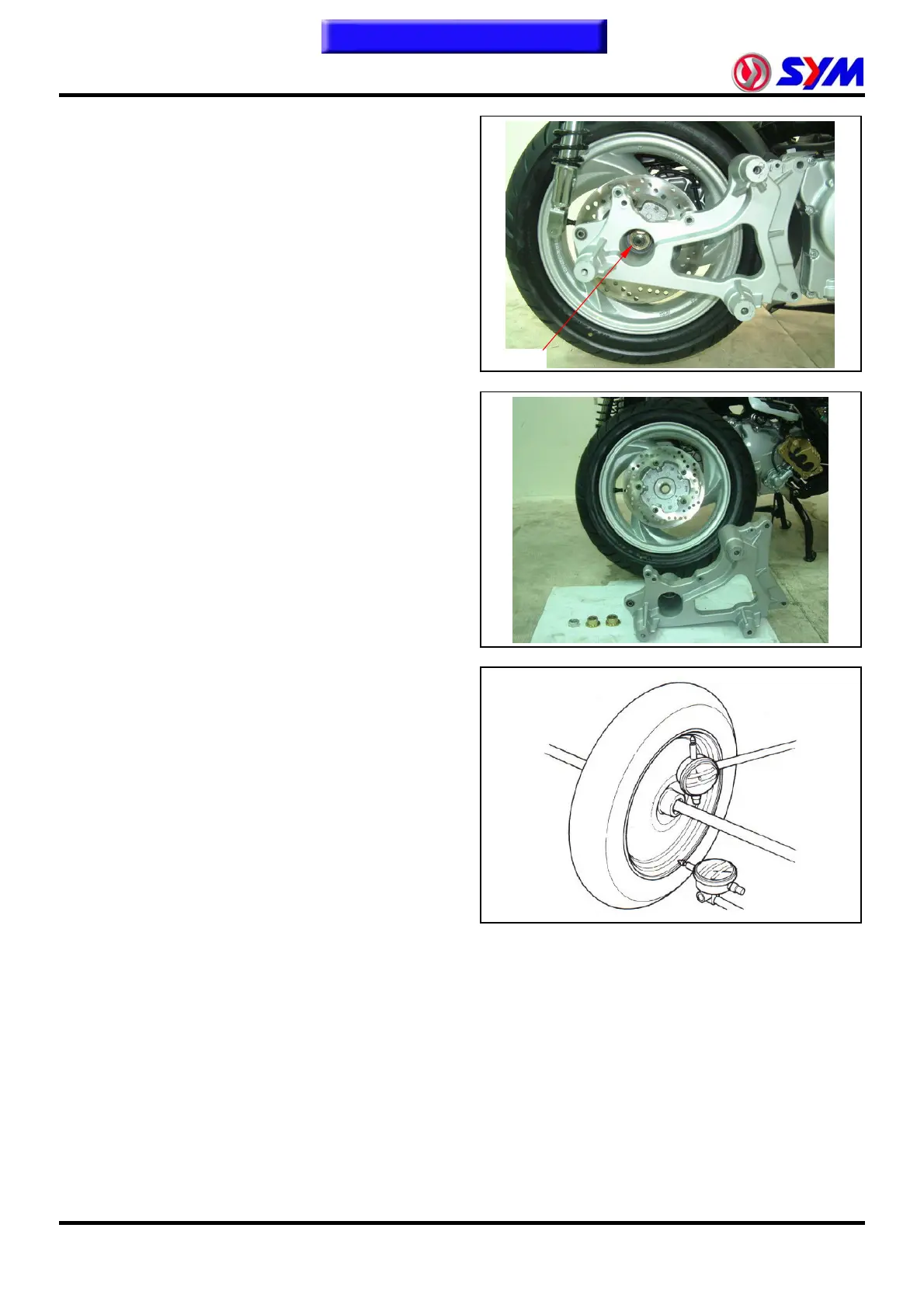 SYM