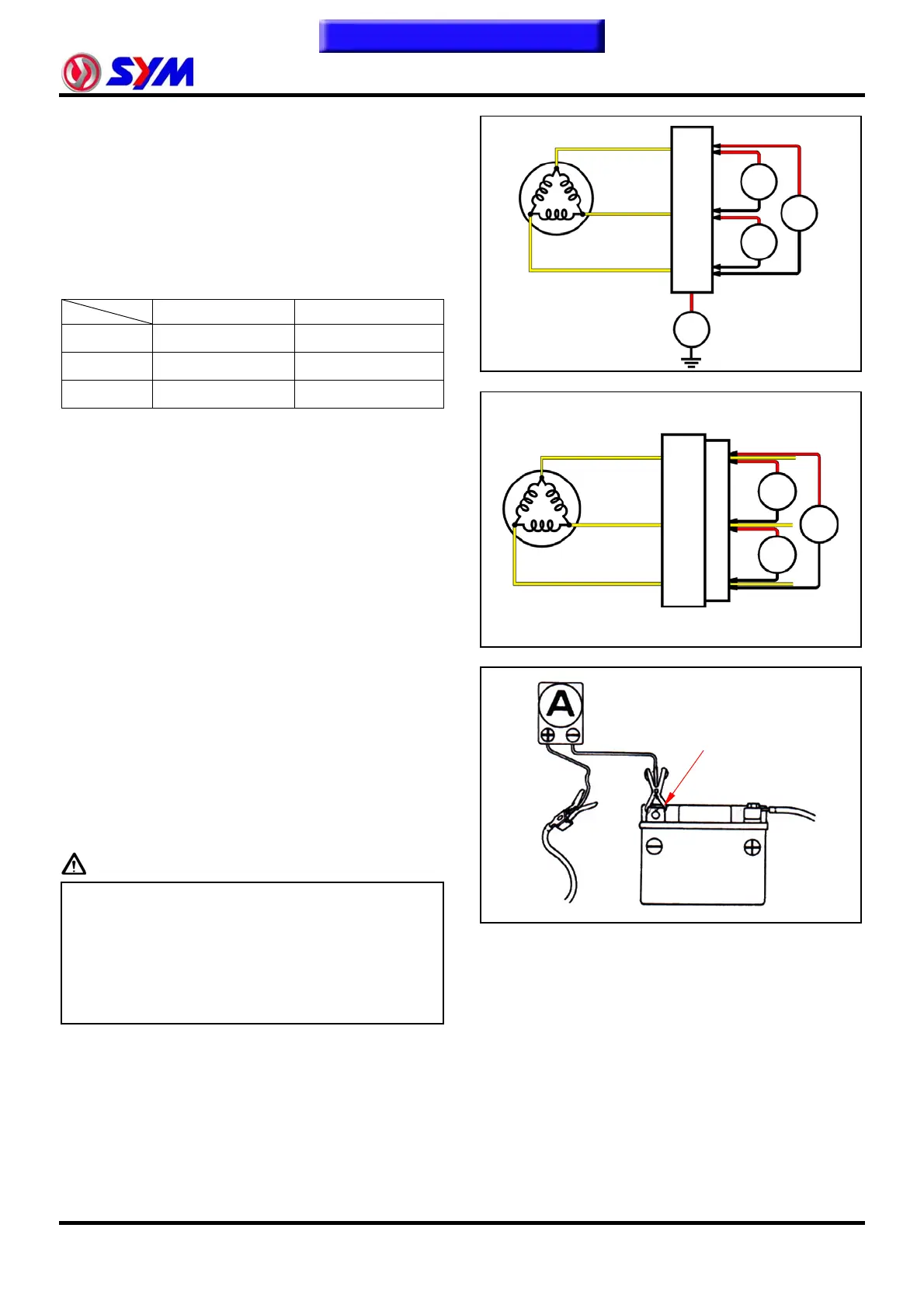 SYM

A