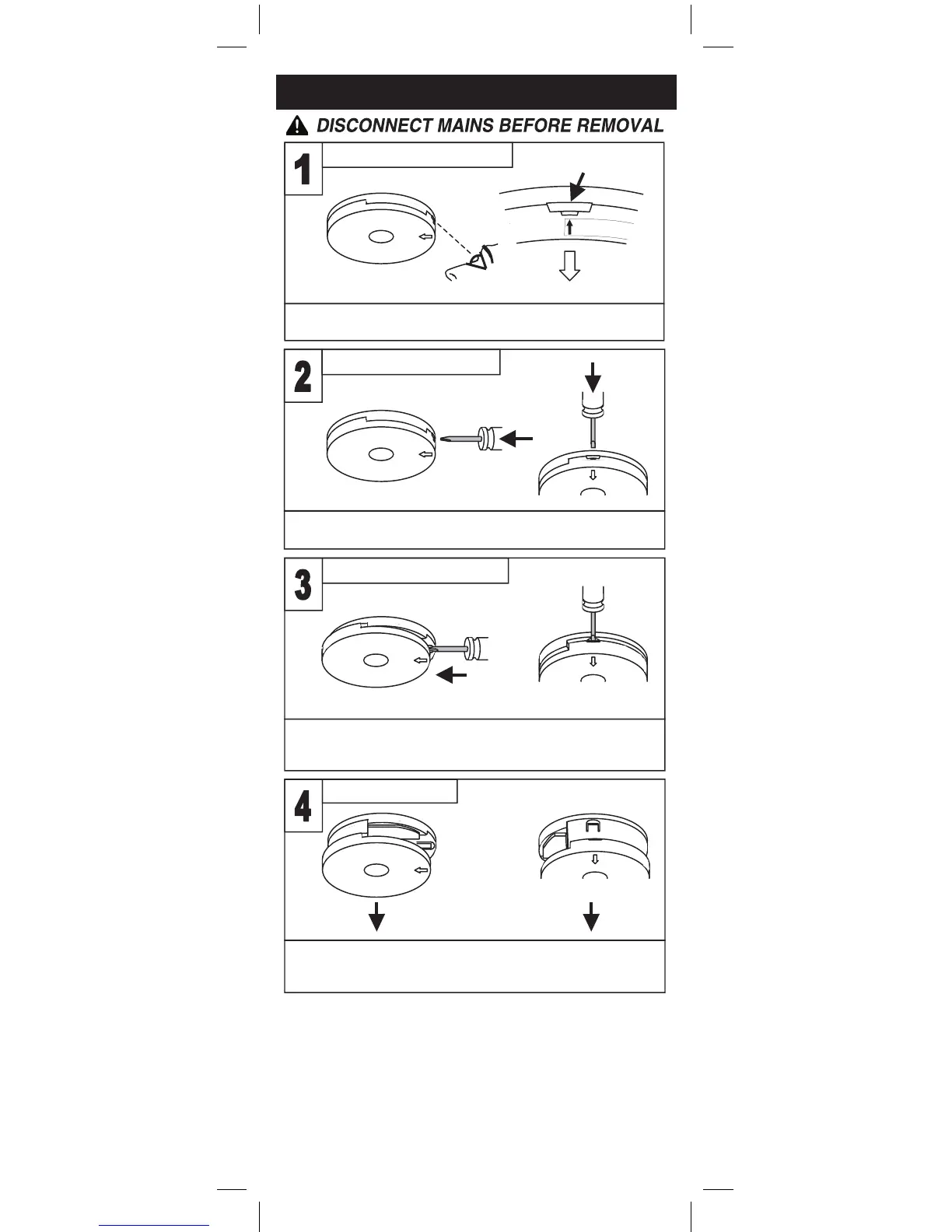 DISCONNECT MAINS BEFORE REMOVAL

1

2

3

4