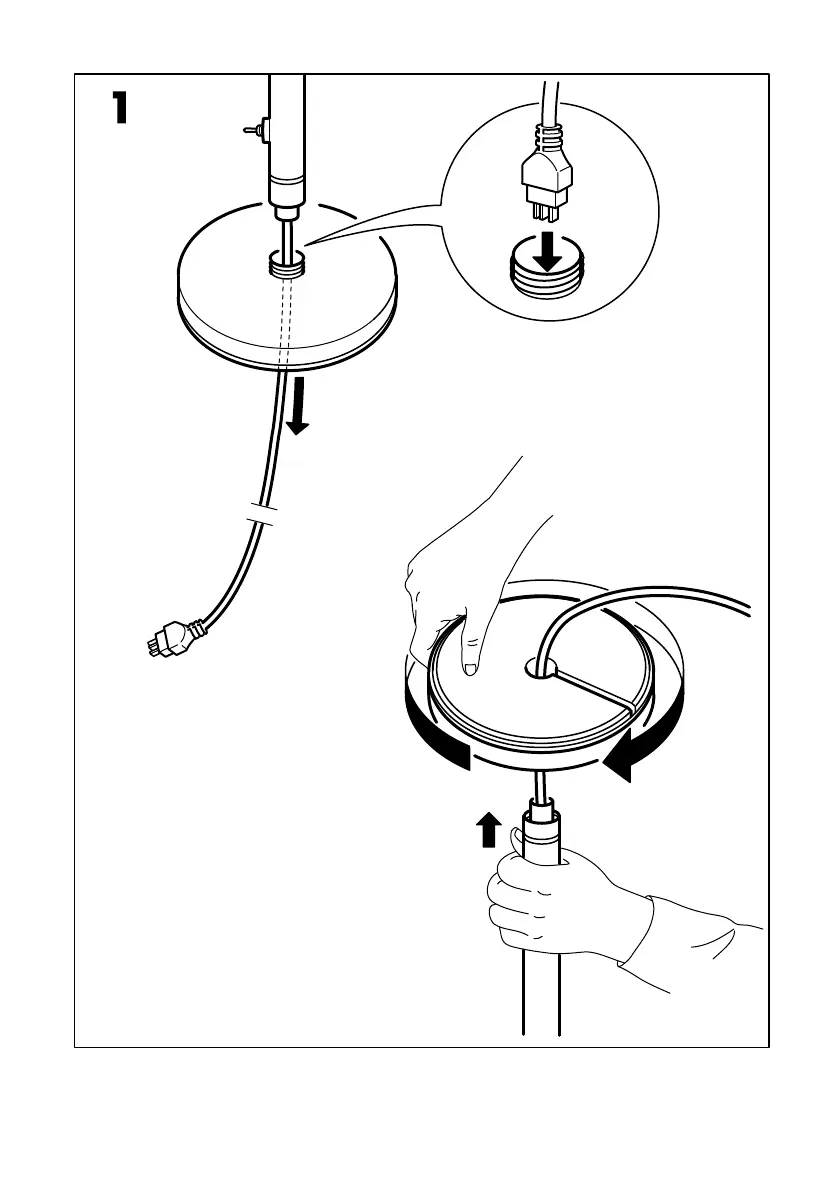 1