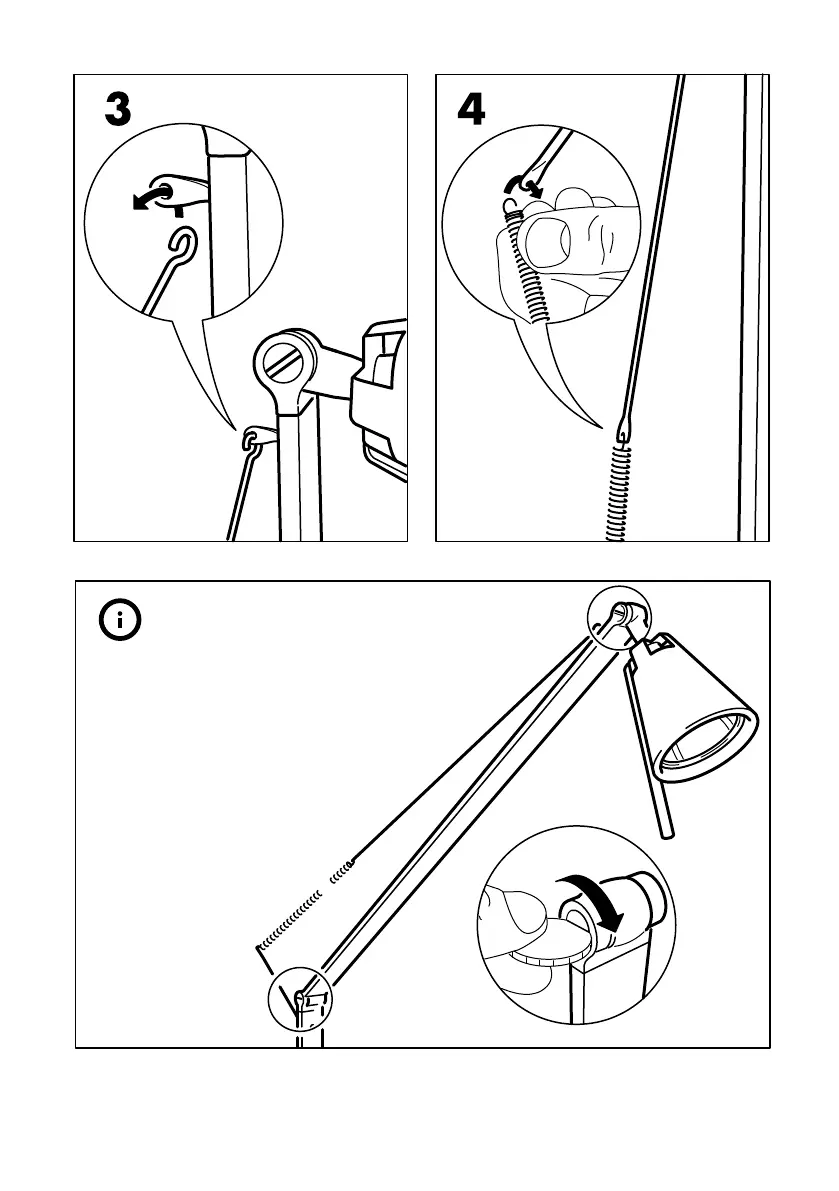 3

4

i