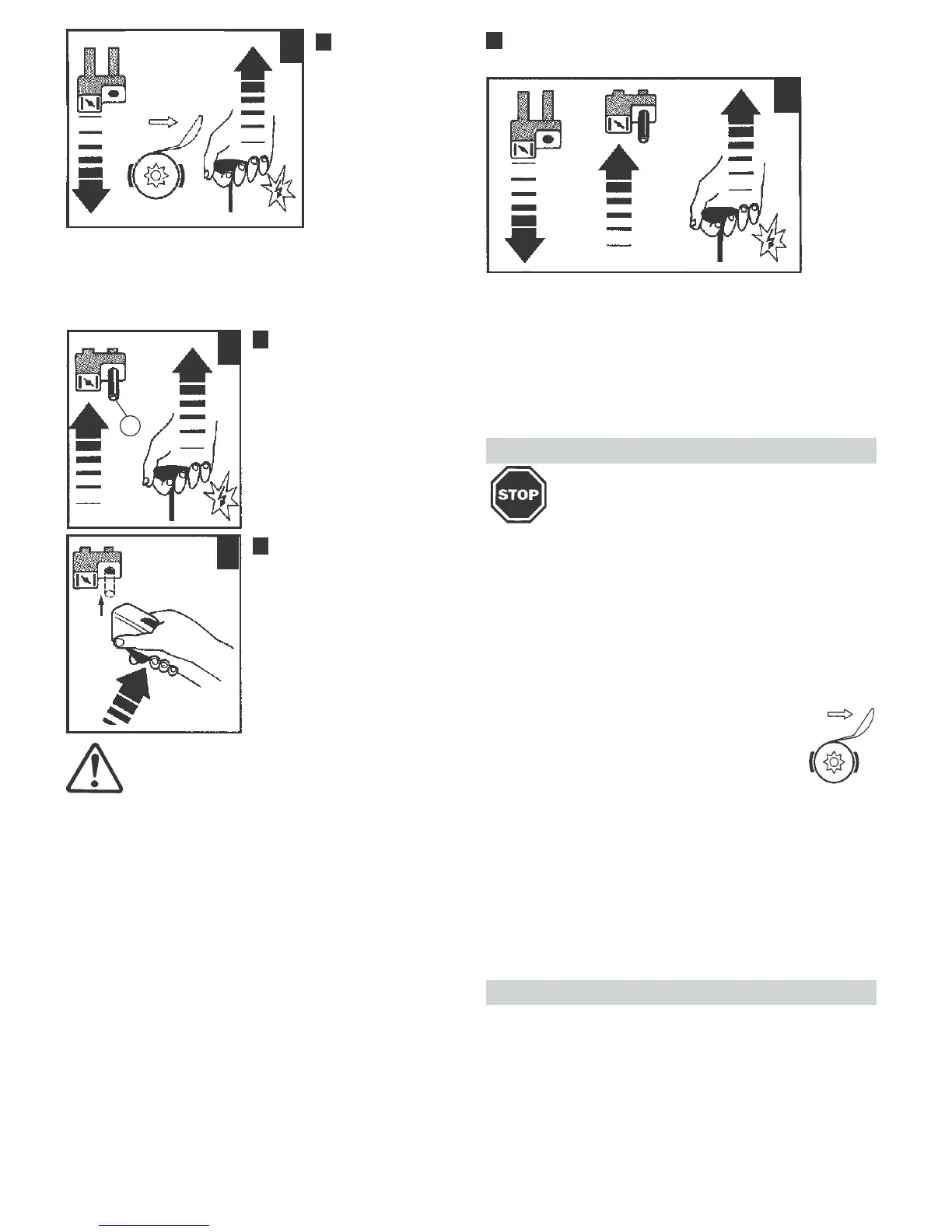 STOP