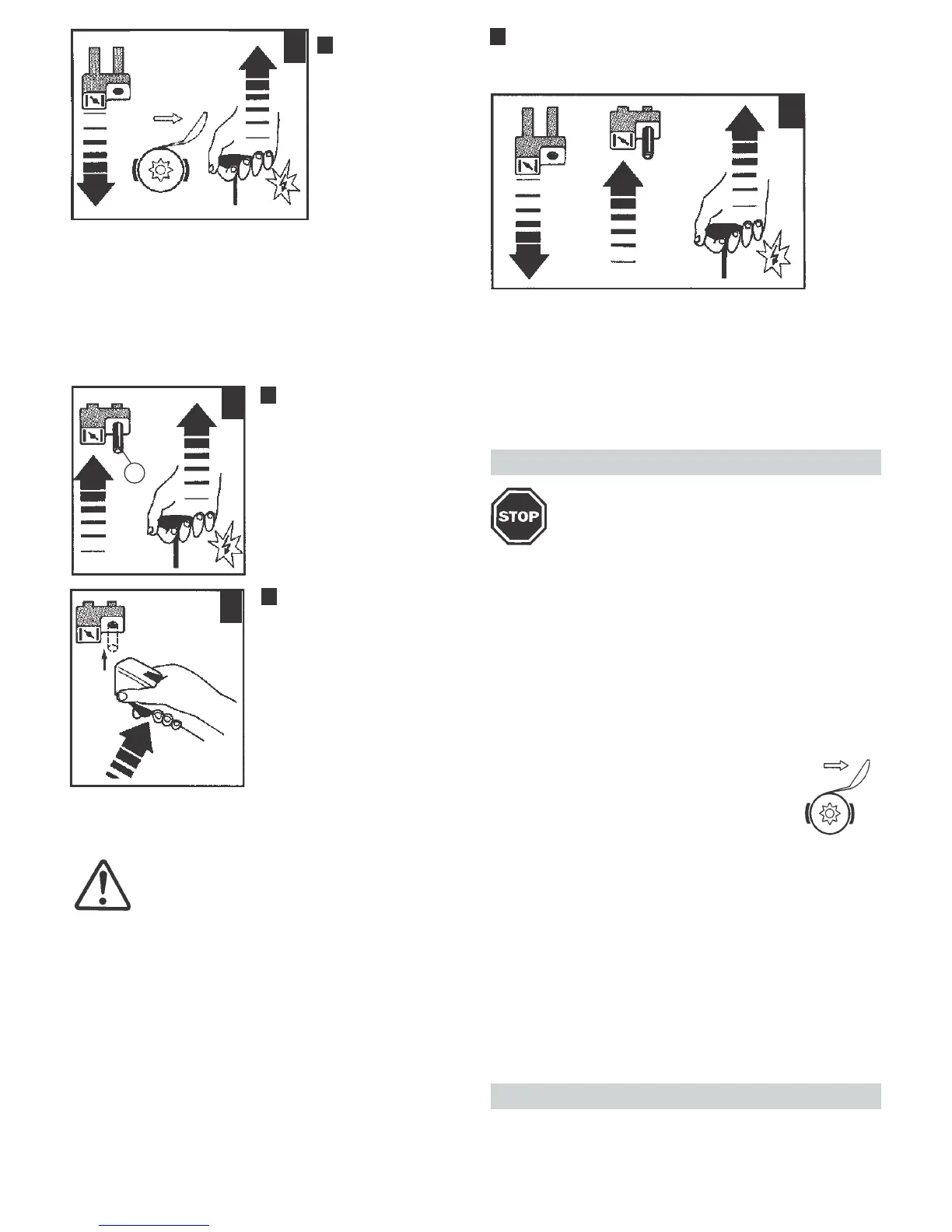 STOP