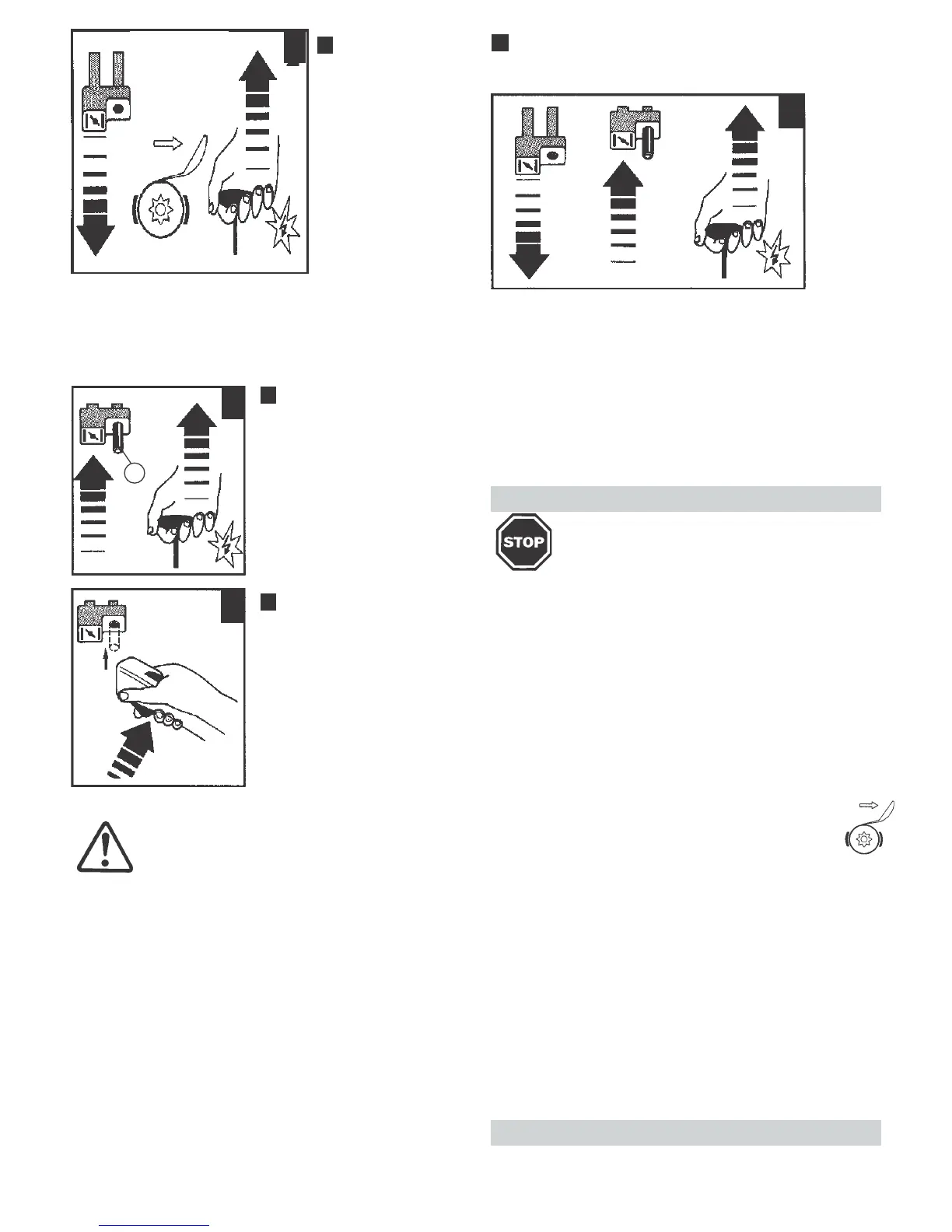 STOP