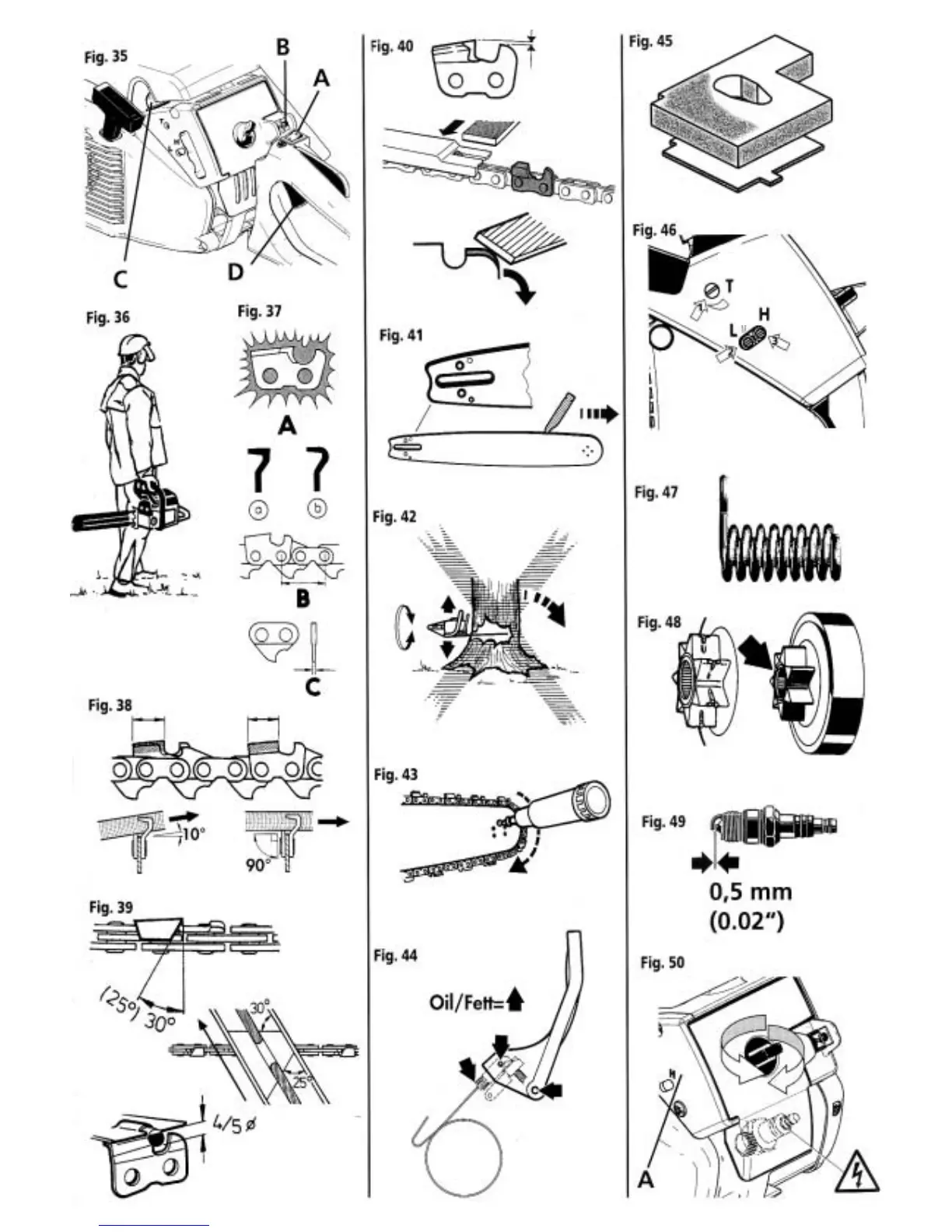 Fig. 35

B

A

C

D

Fig. 36

Fig. 37

A

a b

B

C

Fig. 38

10°

90°

Fig. 39

(25°) 30°

30°

25°

4/5 ø

Fig. 40

Fig. 41

Fig. 42

Fig. 43

Fig. 44

Oil/Fett=

Fig. 45

Fig. 46

T

L

H

Fig. 47

Fig. 48

Fig. 49

0,5 mm
(0.02")

Fig. 50

A