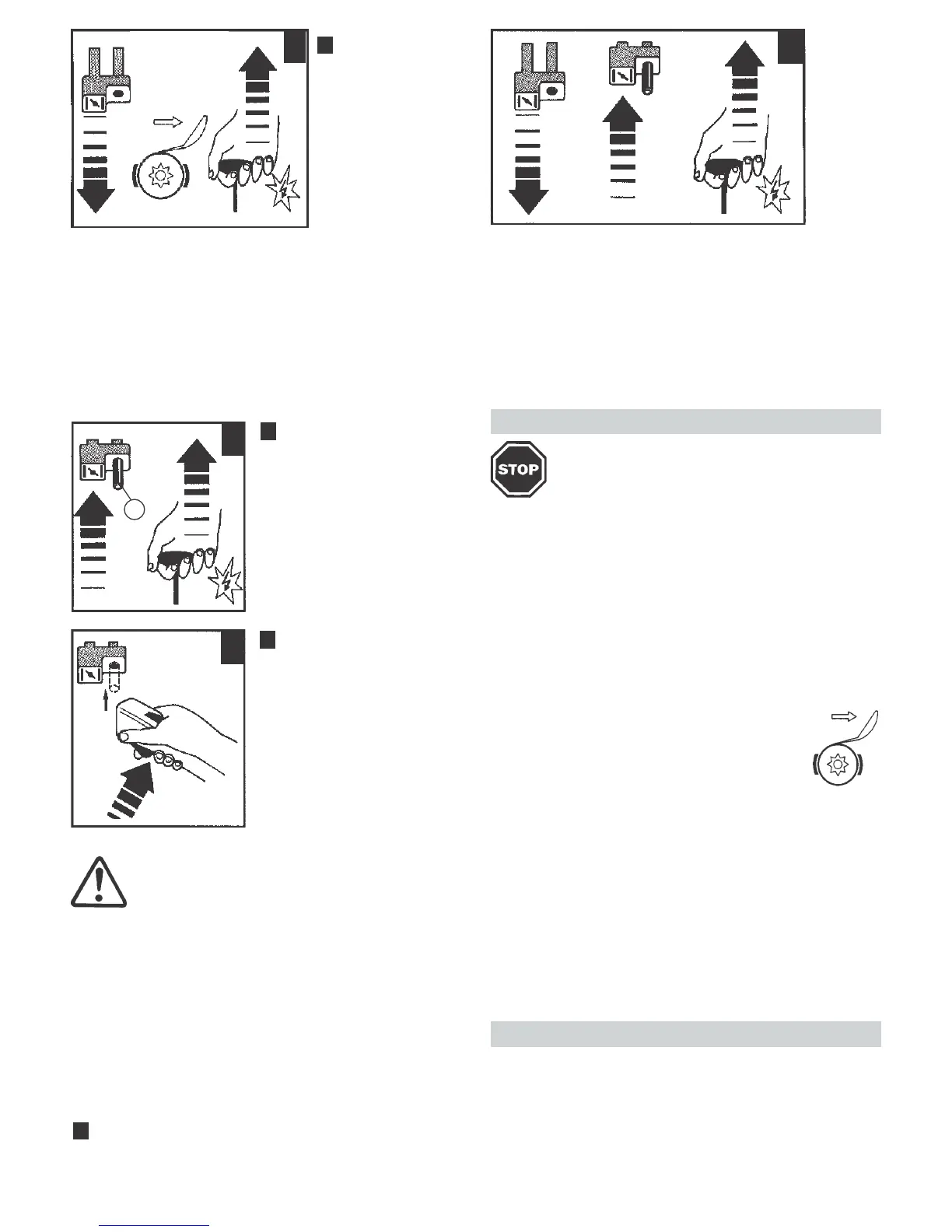 STOP