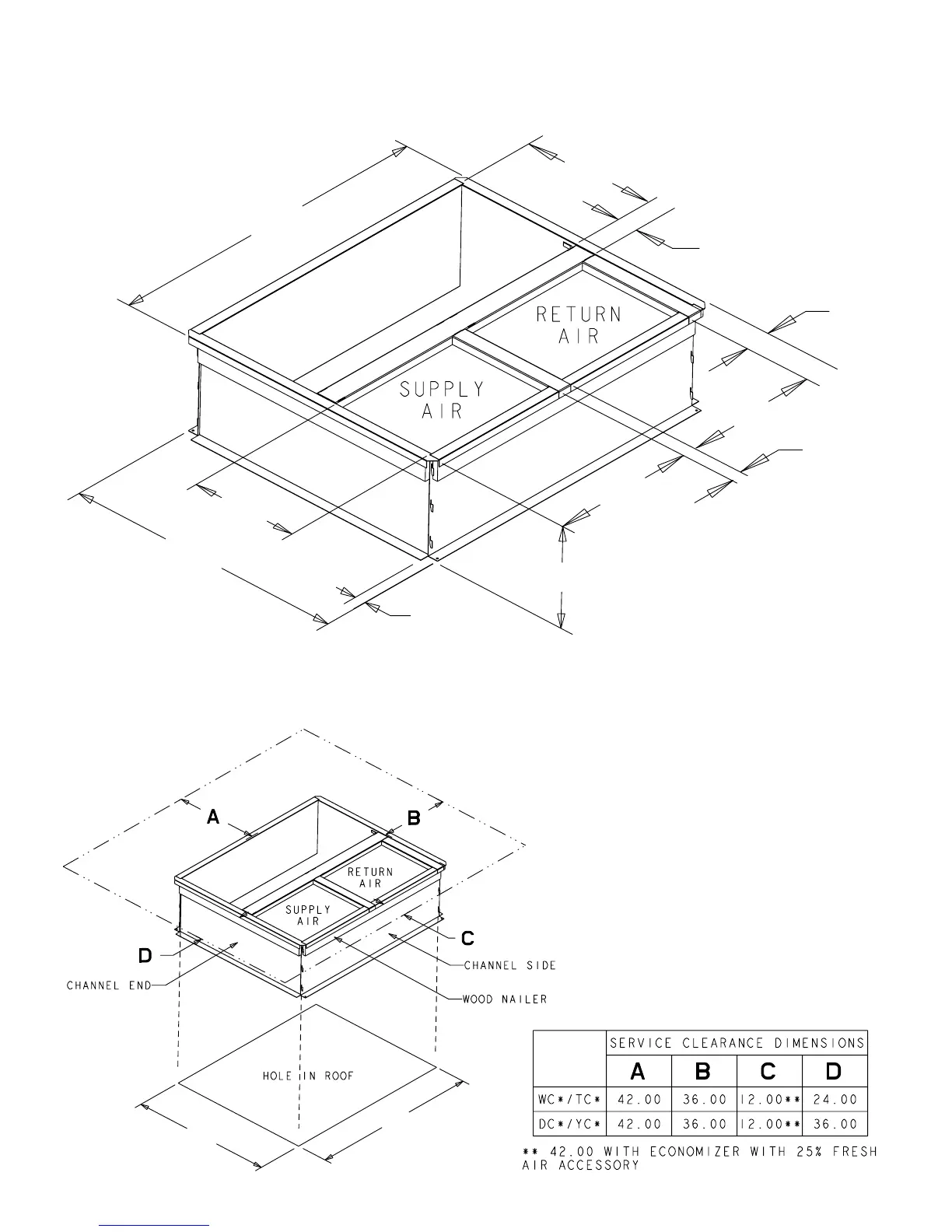 RETURN AIR

SUPPLY AIR

A

B

RETURN AIR

SUPPLY AIR

C

D

CHANNEL SIDE

CHANNEL END

WOOD NAILER

HOLE IN ROOF

| | SERVICE CLEARANCE DIMENSIONS | | | |
|---|---|---|---|---|
| | A | B | C | D |
| WC*/TC* | 42.00 | 36.00 | 12.00** | 24.00 |
| DC*/YC* | 42.00 | 36.00 | 12.00** | 36.00 |

** 42.00 WITH ECONOMIZER WITH 25% FRESH AIR ACCESSORY