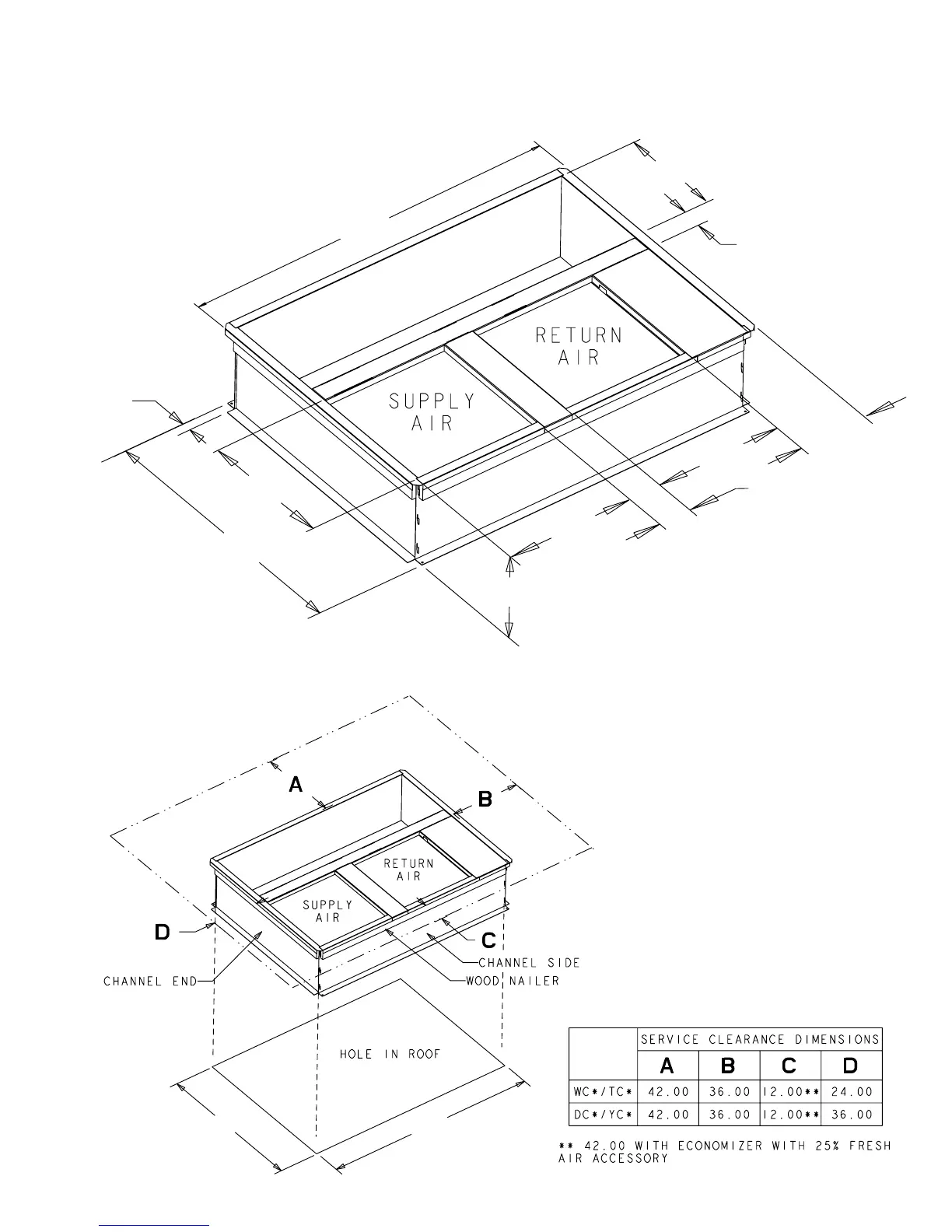 RETURN AIR

SUPPLY AIR

A

B

RETURN AIR

SUPPLY AIR

D

C

CHANNEL SIDE

CHANNEL END

WOOD NAILER

HOLE IN ROOF

| | SERVICE CLEARANCE DIMENSIONS | | | |
|---|---|---|---|---|
| | A | B | C | D |
| WC*/TC* | 42.00 | 36.00 | 12.00** | 24.00 |
| DC*/YC* | 42.00 | 36.00 | 12.00** | 36.00 |

** 42.00 WITH ECONOMIZER WITH 25% FRESH AIR ACCESSORY