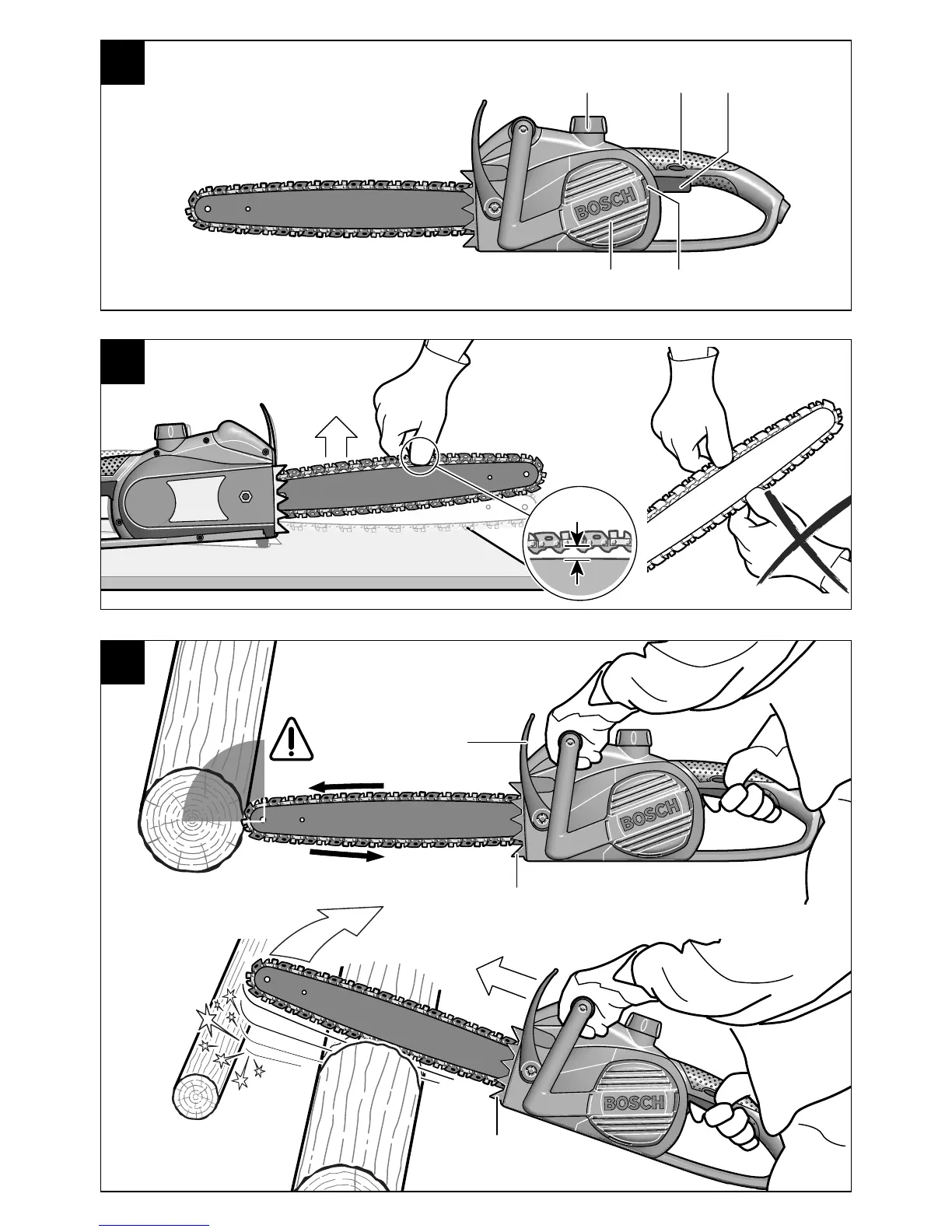 BOSCH

BOSCH

BOSCH