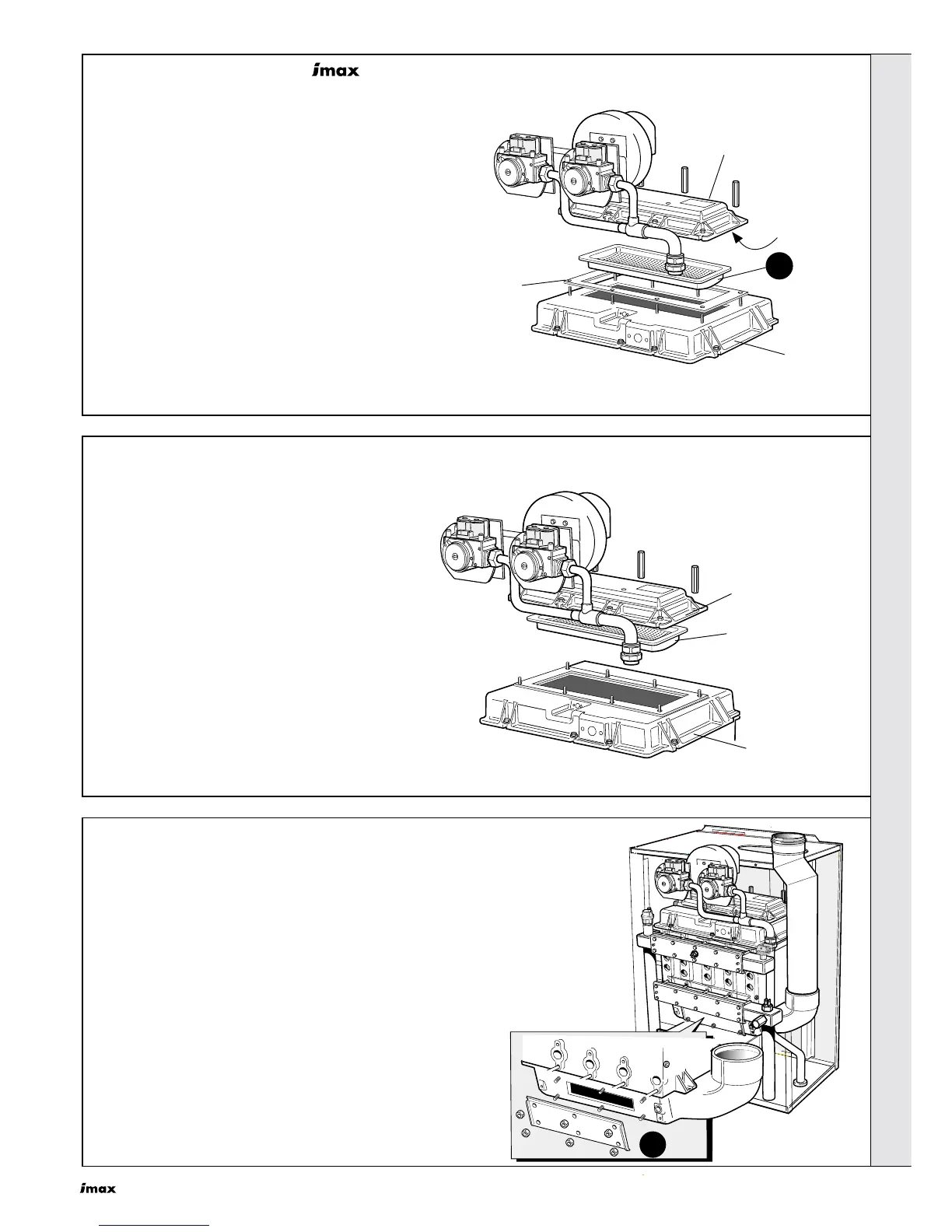 imax

imax