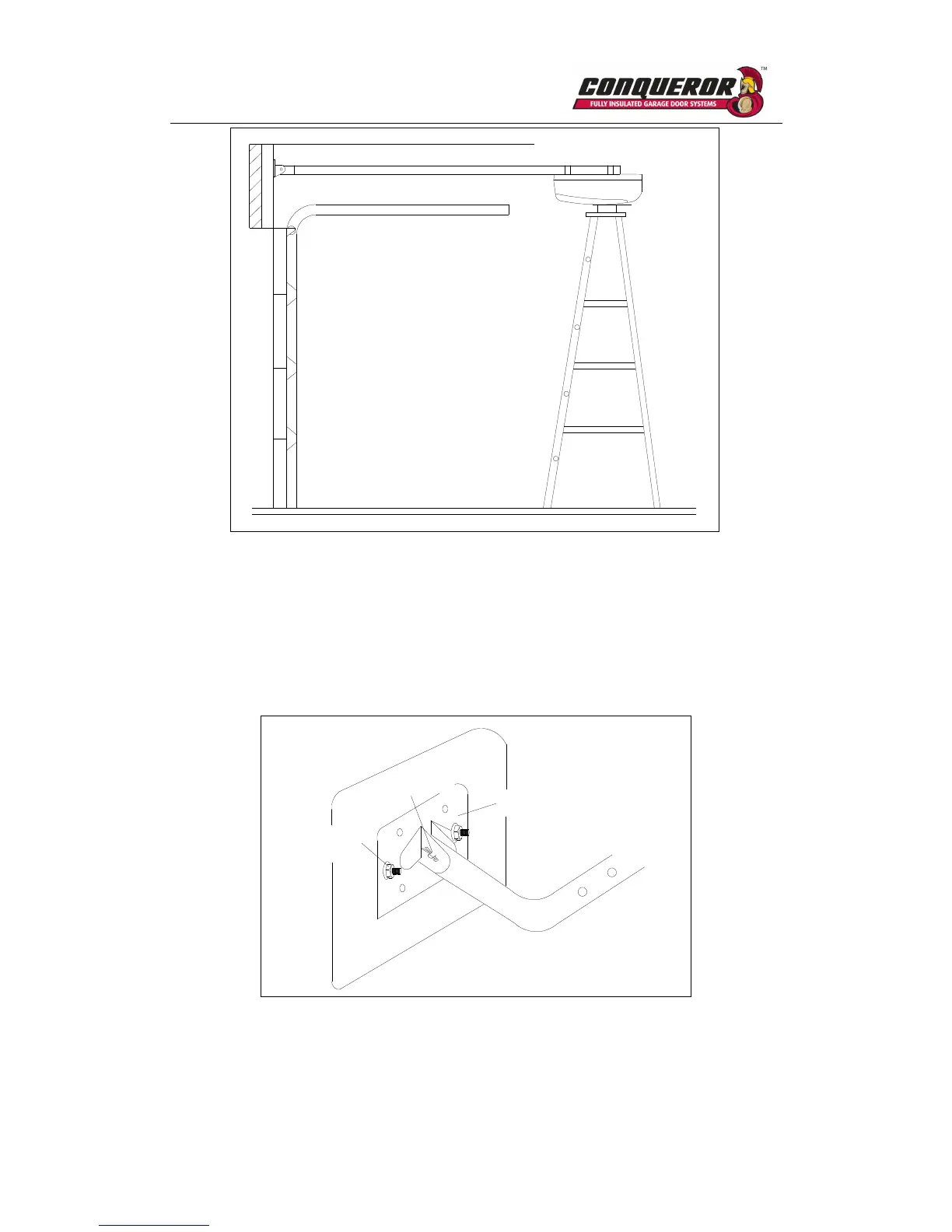 CONQUEROR™
FULLY INSULATED GARAGE DOOR SYSTEMS