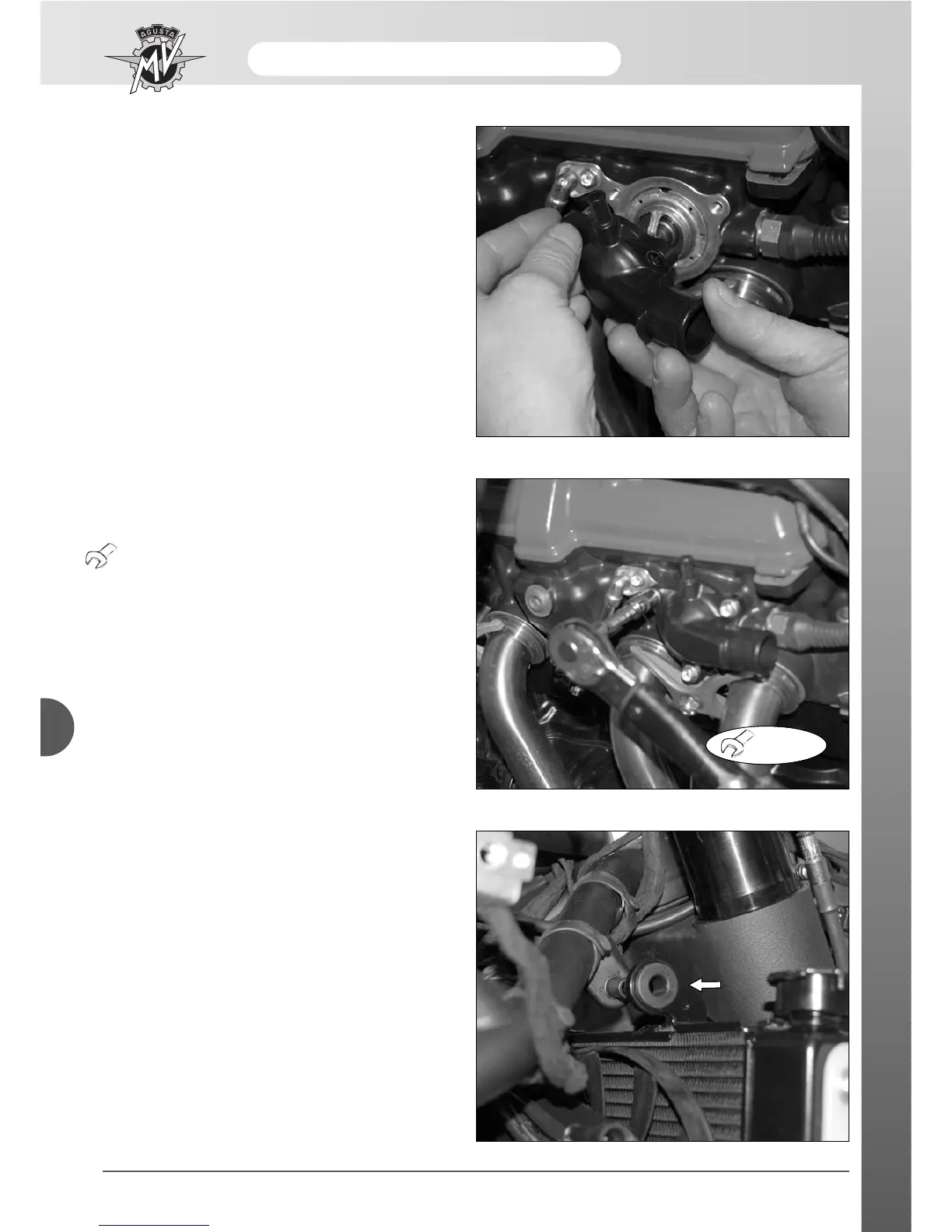 AGUSTA

MV