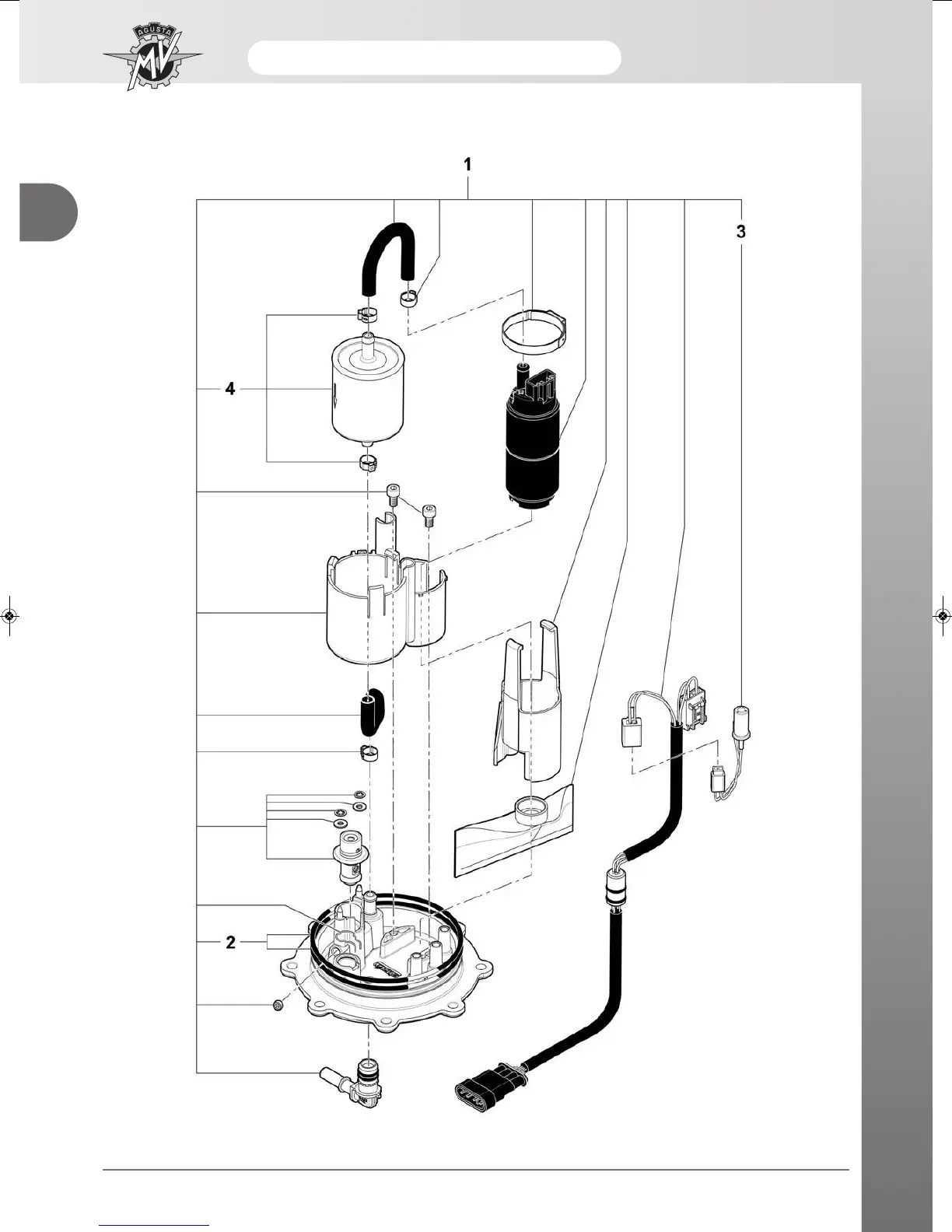 AGUSTA MV

1

3

4

2