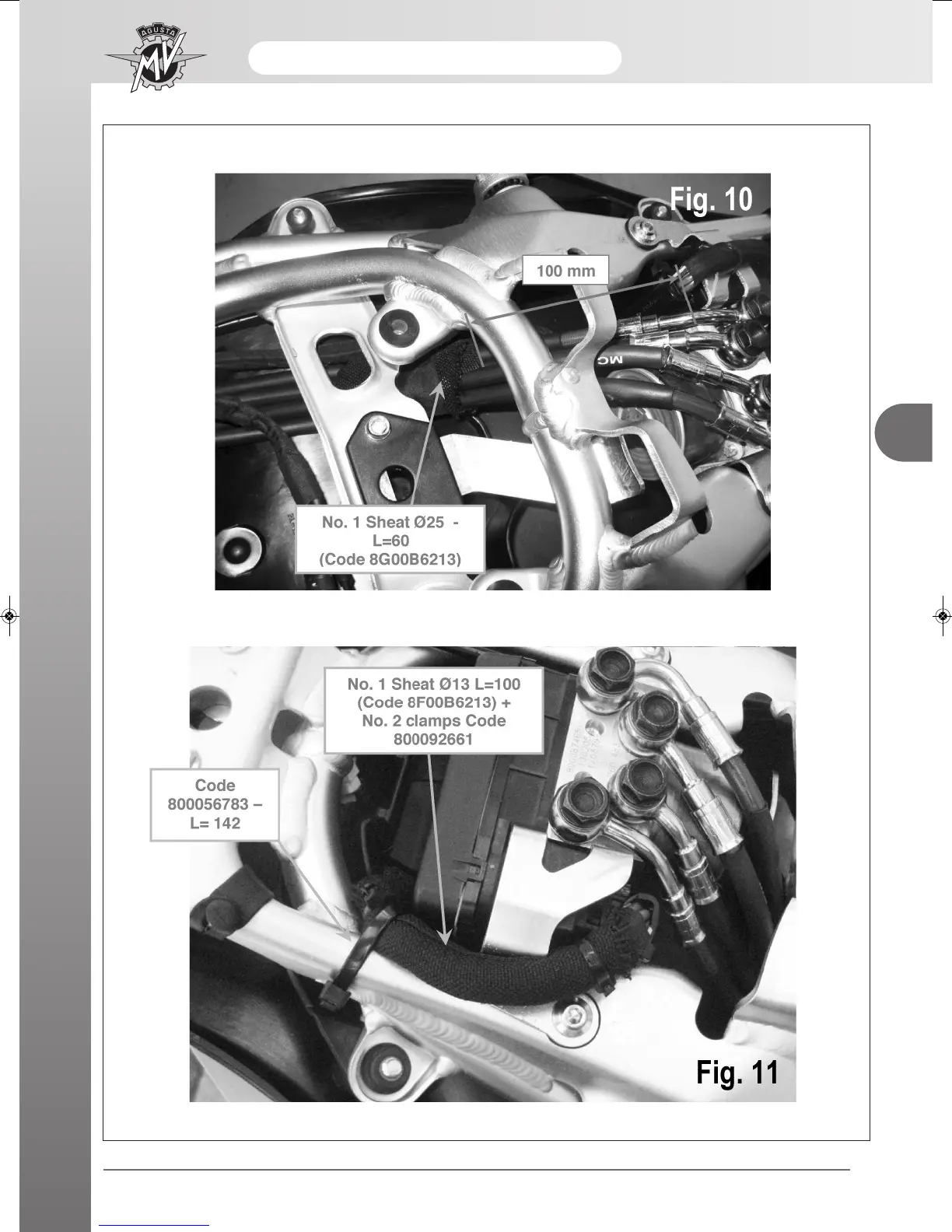 AGUSTA MV

Fig. 10

100 mm

MC

No. 1 Sheat Ø25 - L=60 (Code 8G00B6213)

No. 1 Sheat Ø13 L=100 (Code 8F00B6213) + No. 2 clamps Code 800092661

Code 800056783 – L= 142

Fig. 11