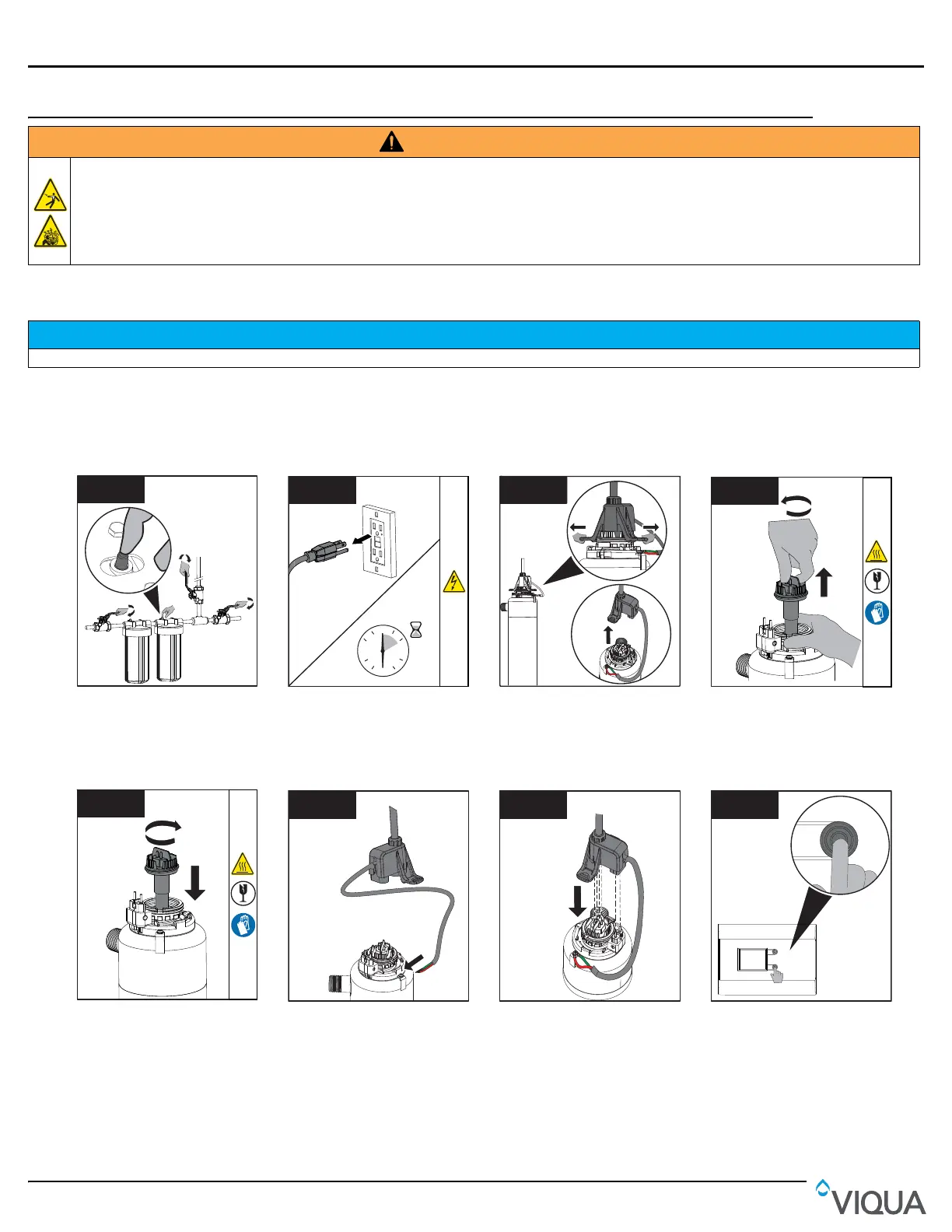 VIQUA