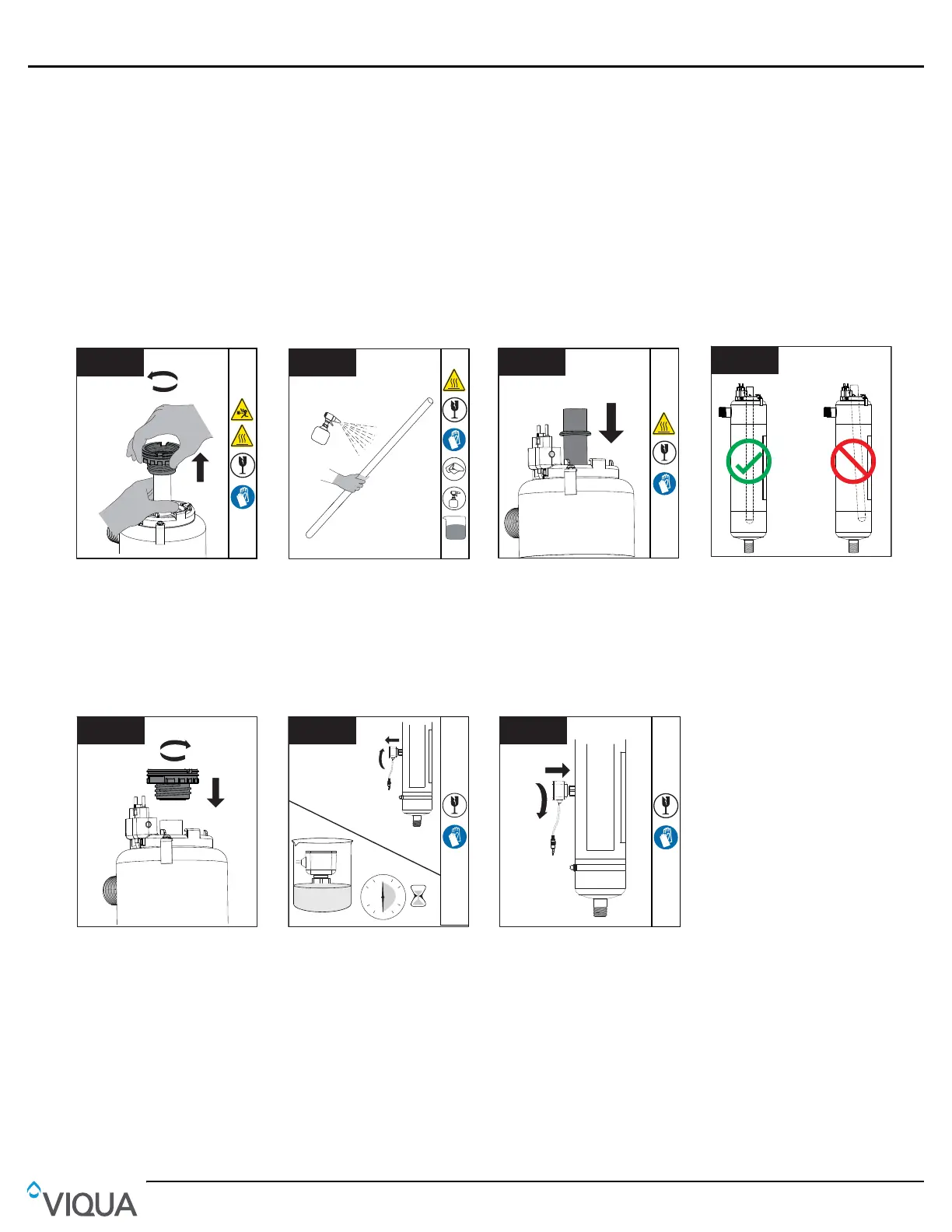 VIQUA