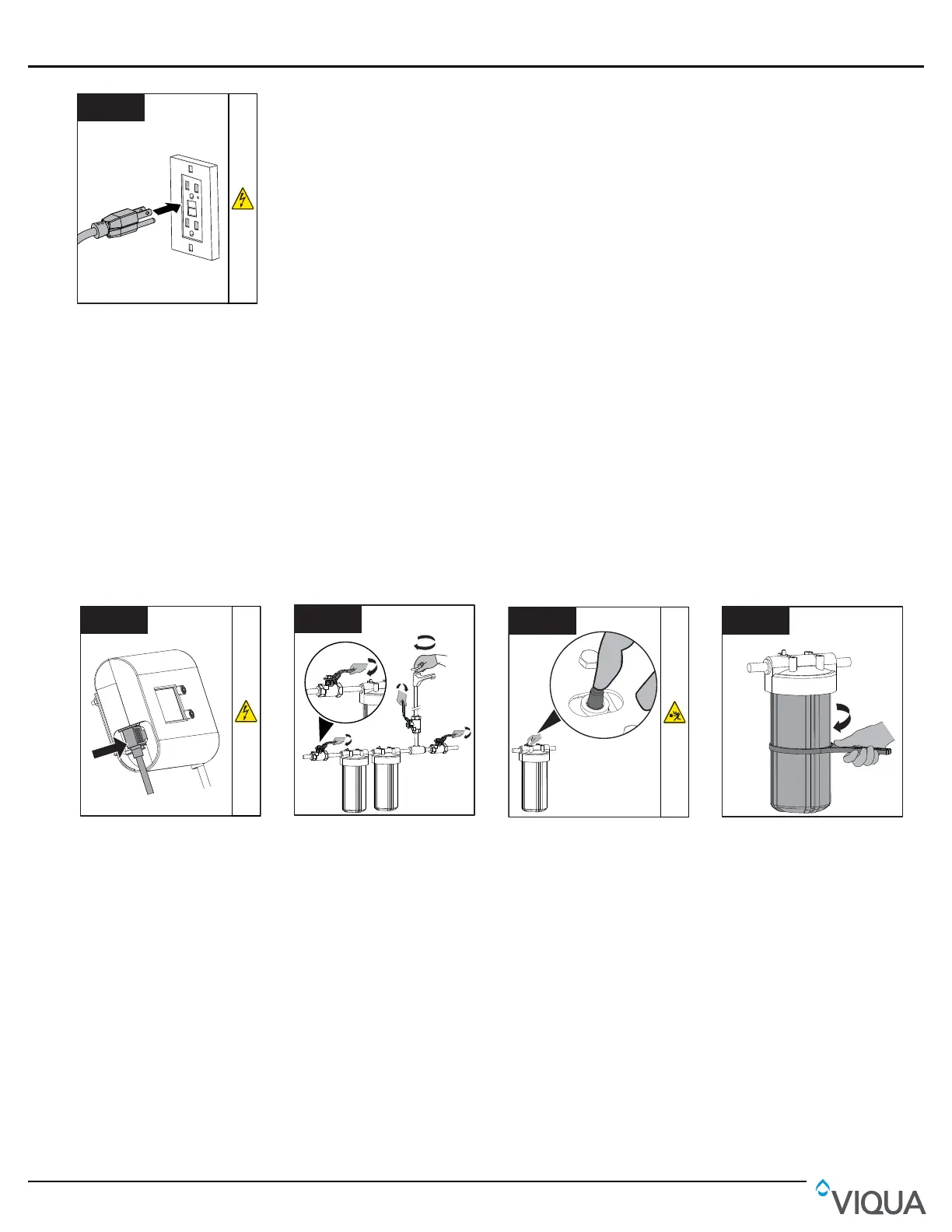 VIQUA