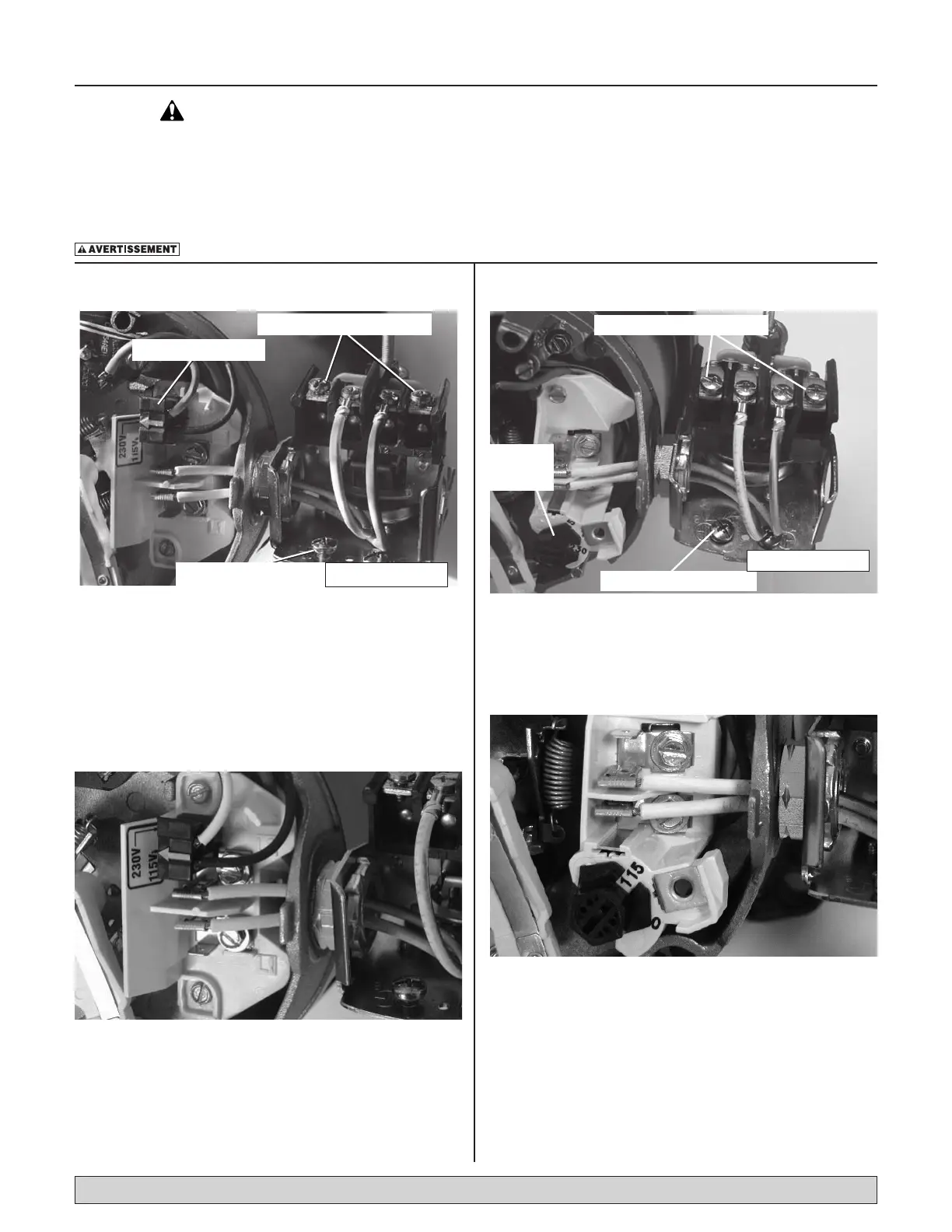 AVERTISSEMENT

230V
115V.

230V
115V

115