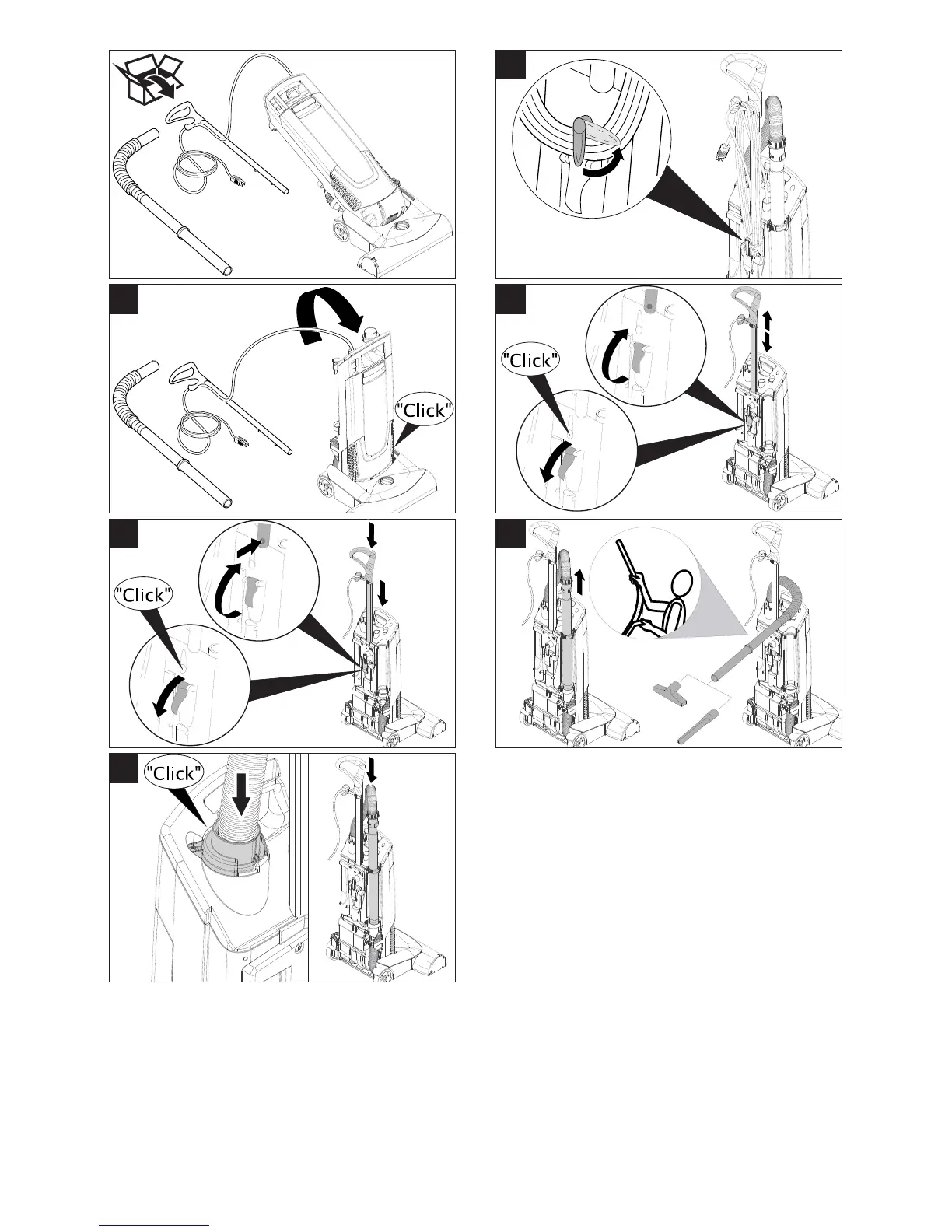 "Click"

"Click"

"Click"

"Click"