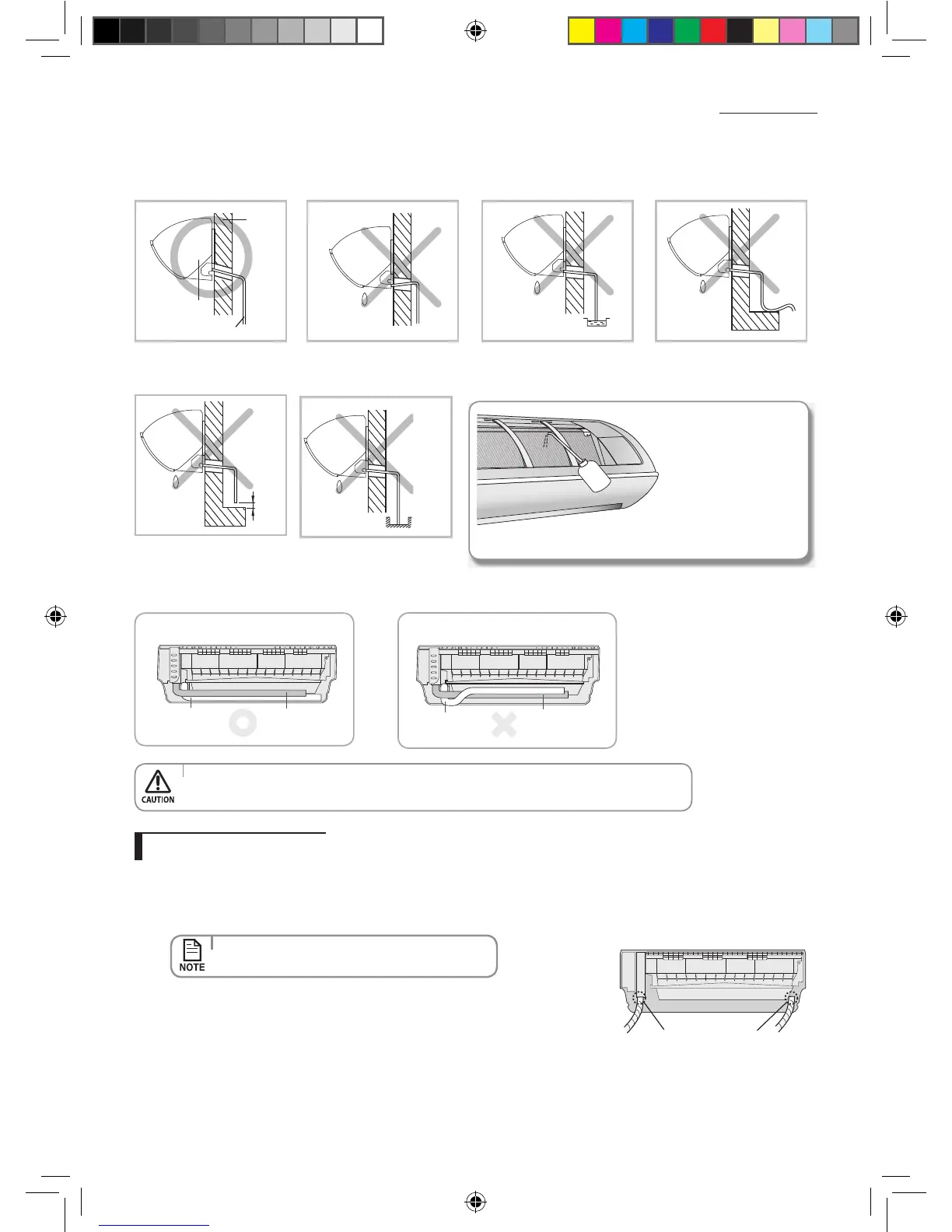 CAUTION

NOTE