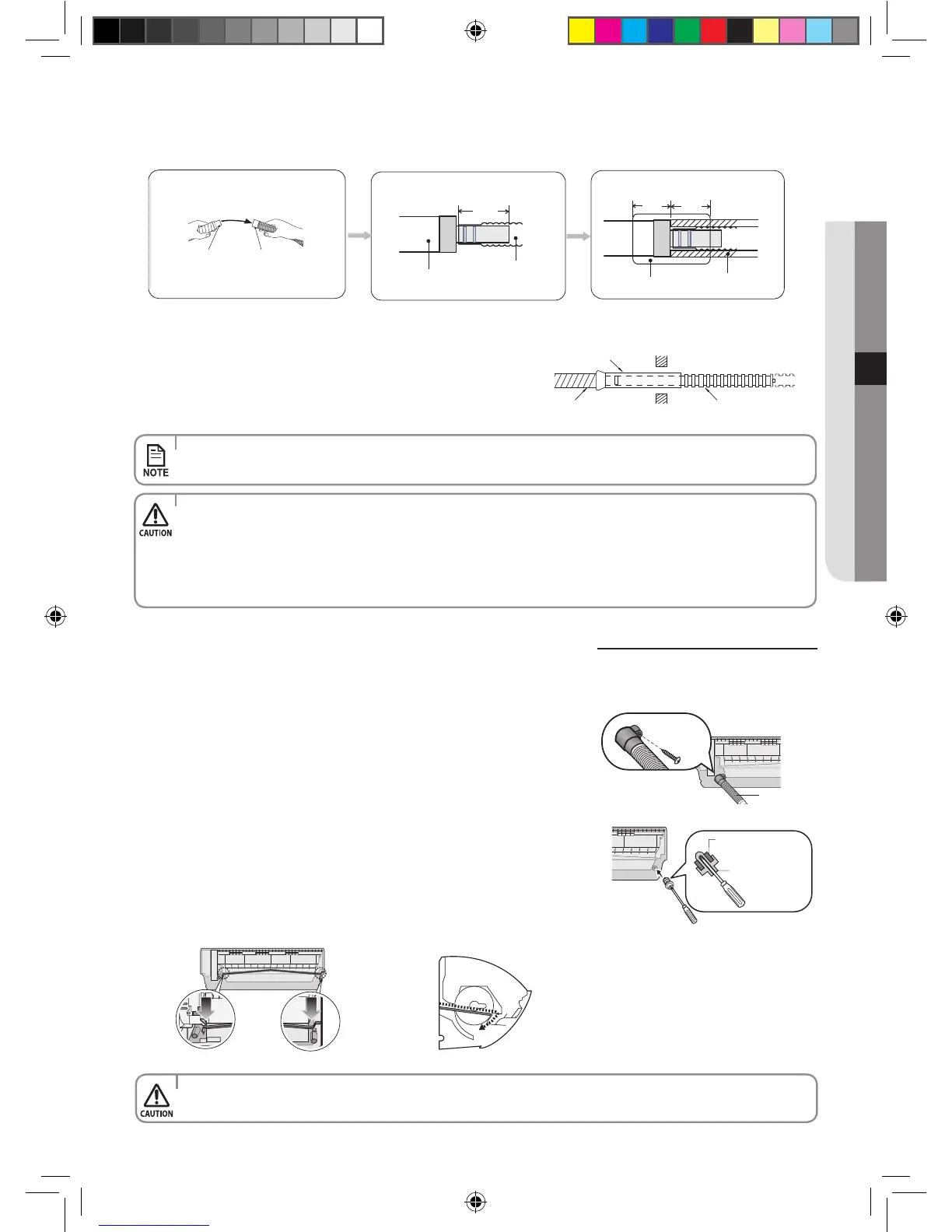 NOTE

CAUTION

CAUTION