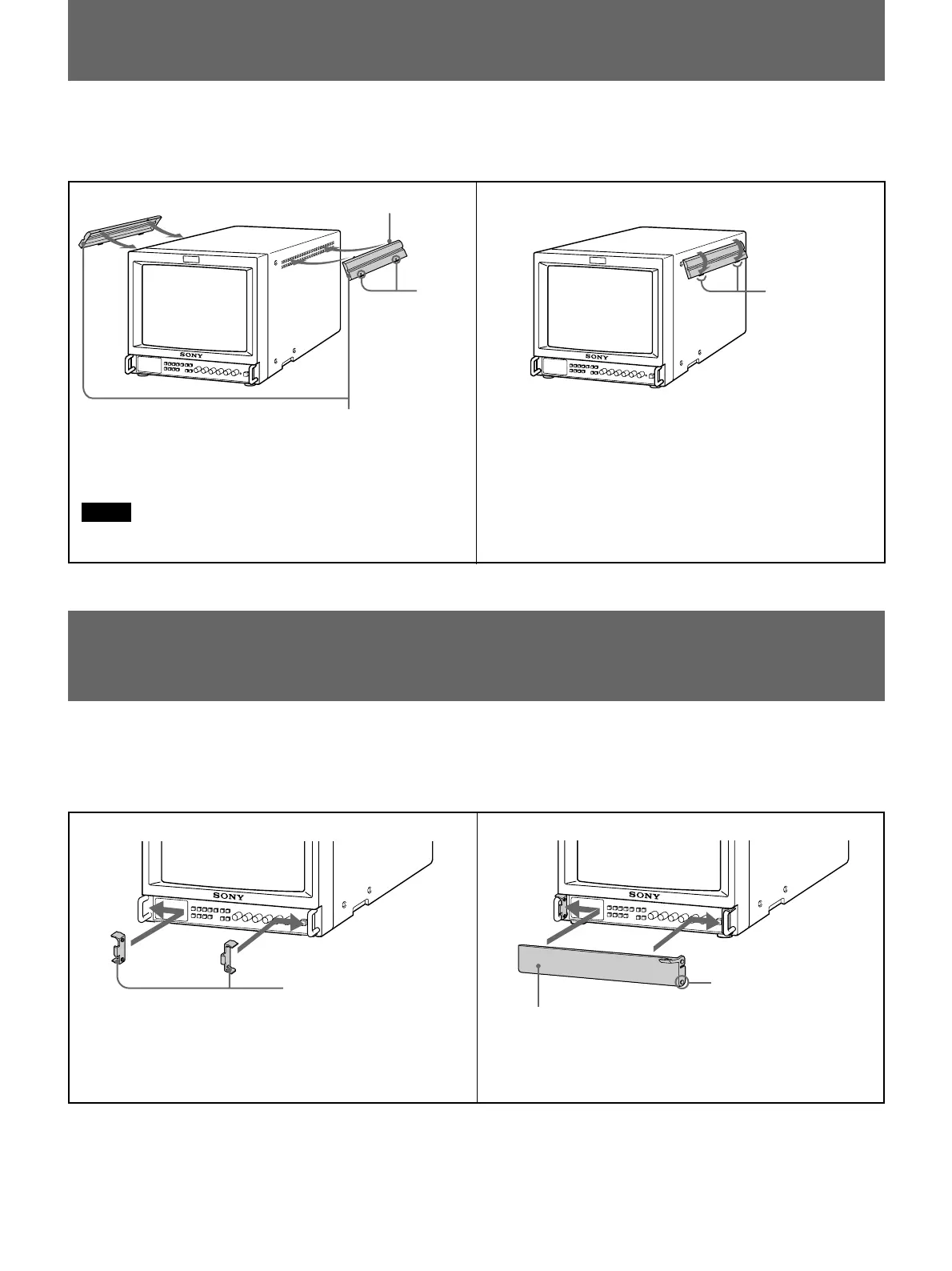 SONY

SONY

SONY

SONY