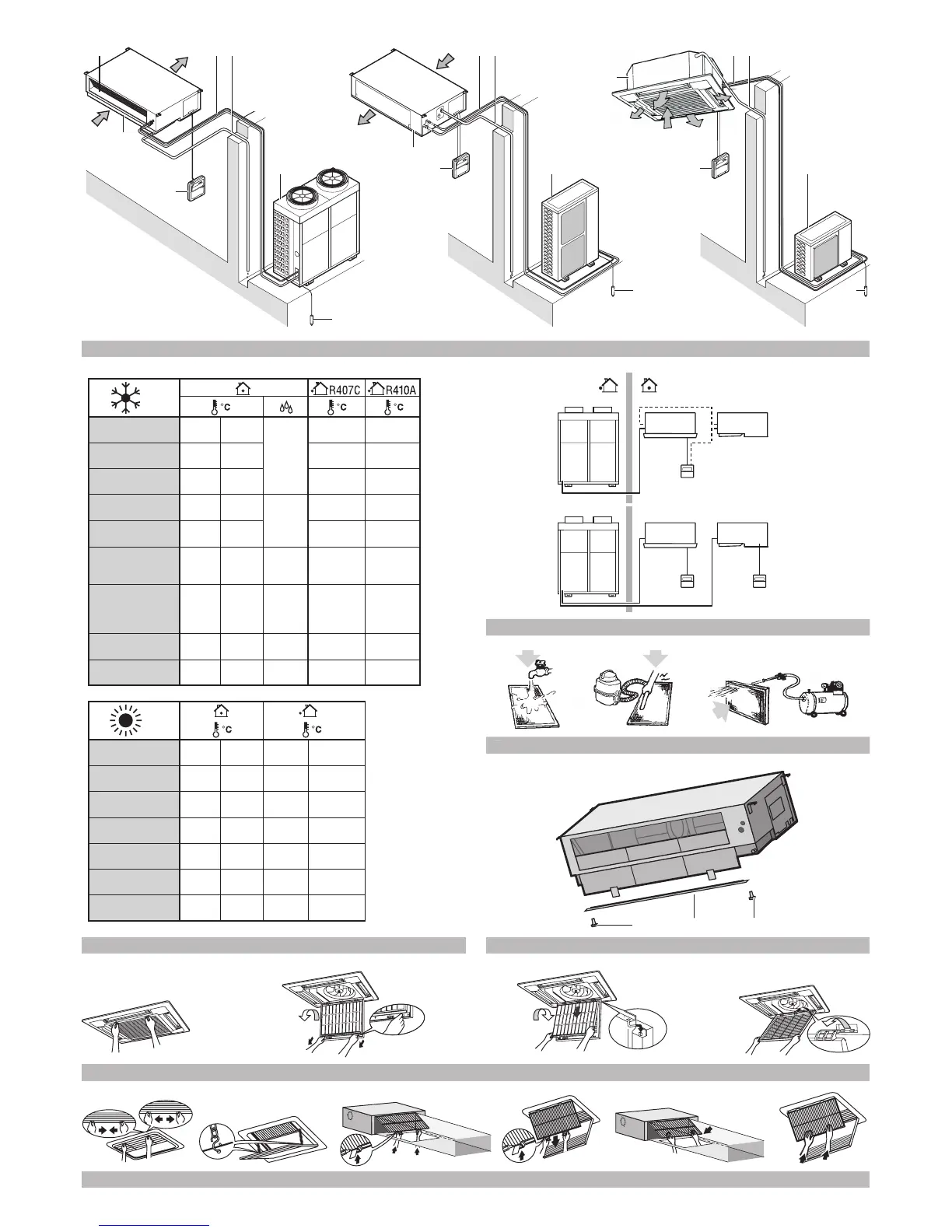 R407C R410A

°C °C °C

°C °C