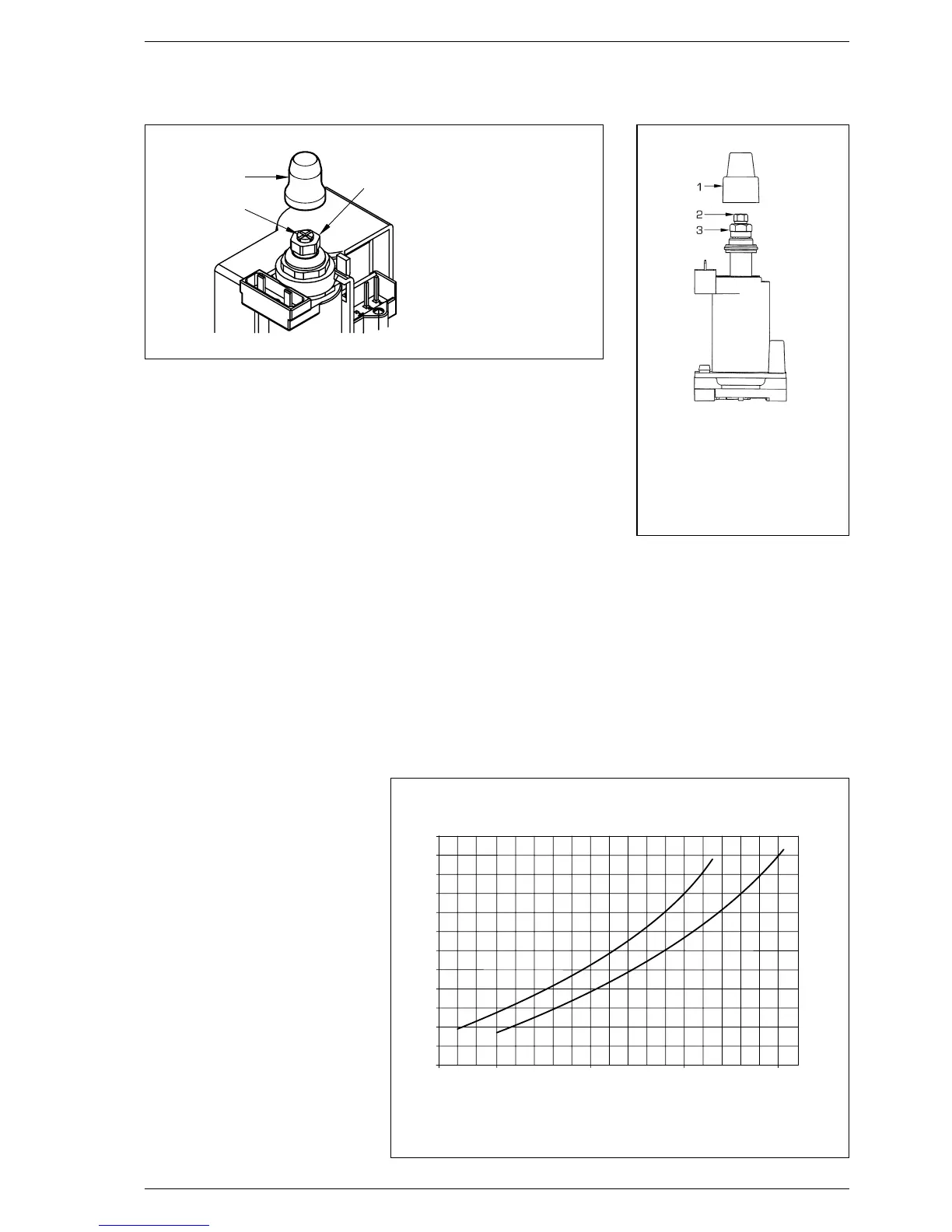 1
2
3