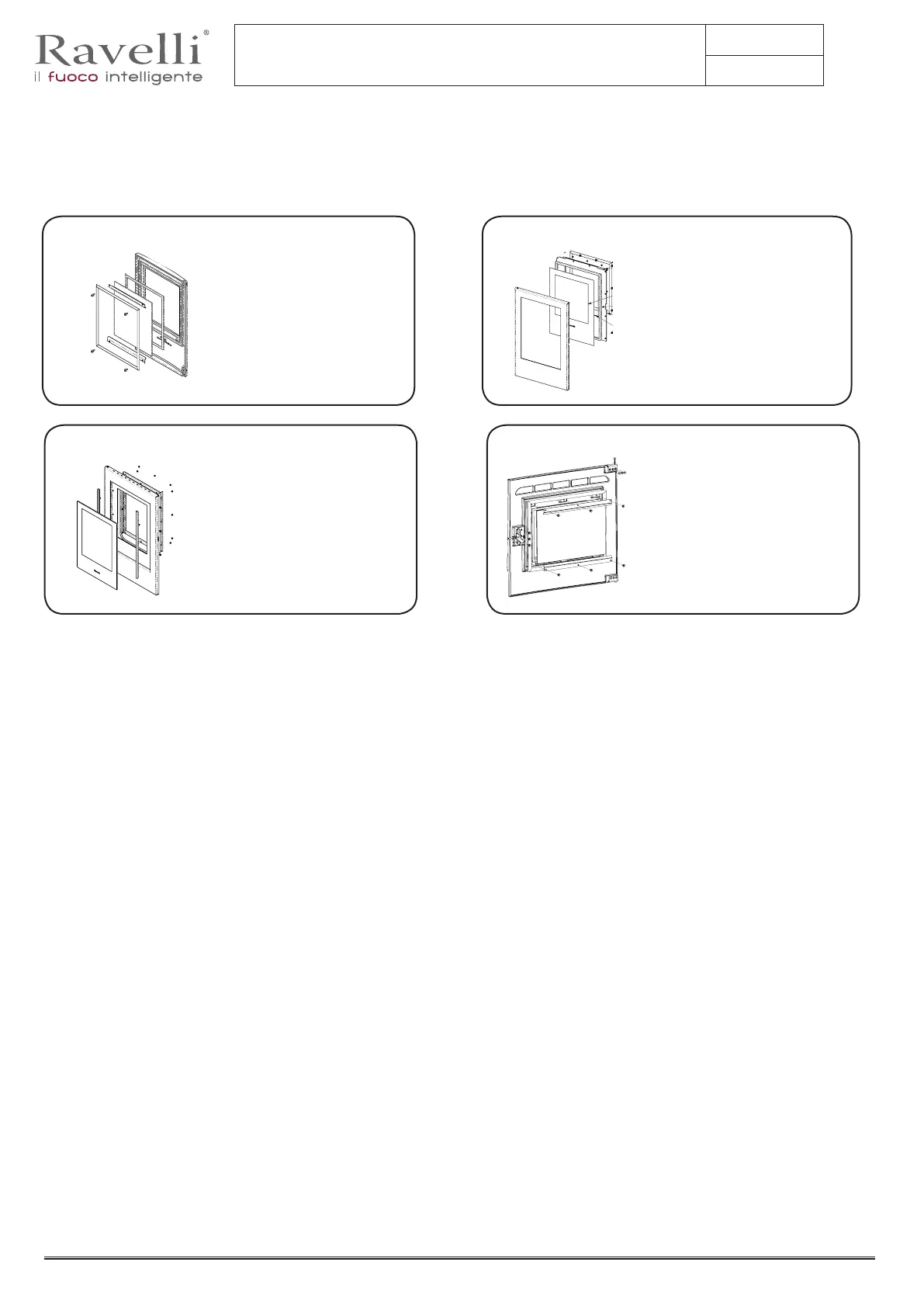 Ravelli®
il fuoco intelligente