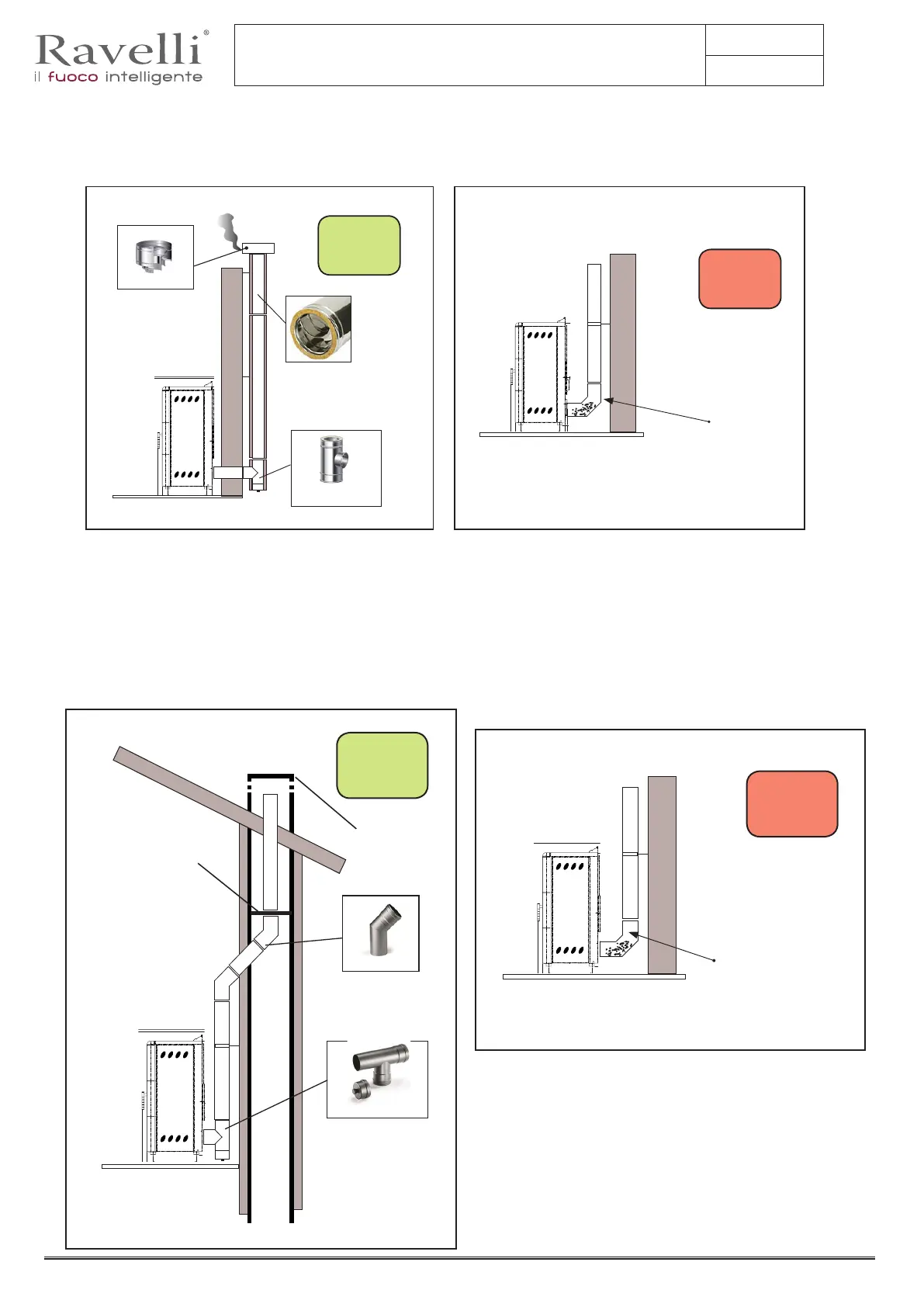 Ravelli®
il fuoco intelligente