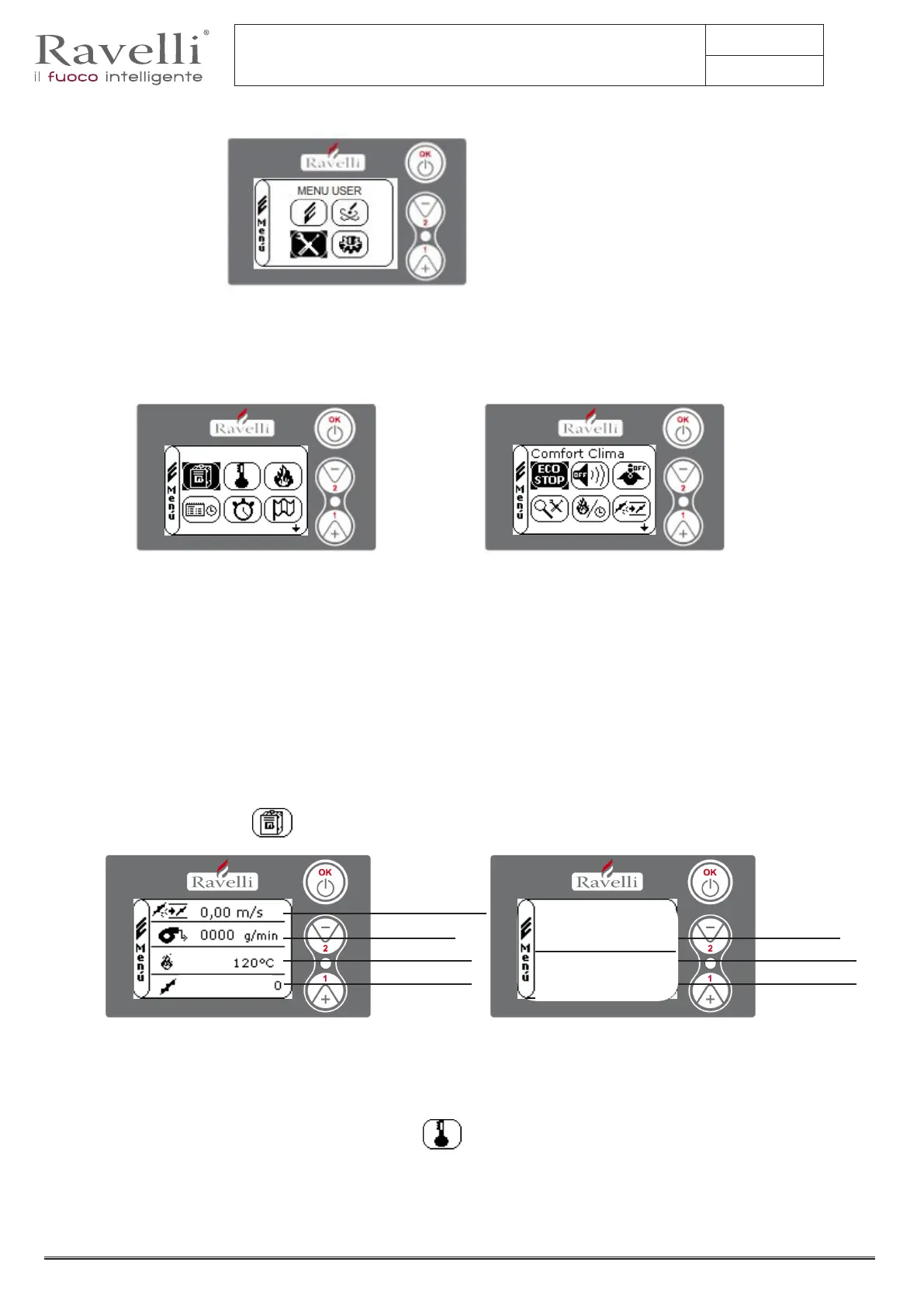 Ravelli®
il fuoco intelligente

Ravelli
OK
MENU USER
Menù
2
1

Ravelli
OK
Menù
2
1

Ravelli
OK
Comfort Clima
ECO STOP
OFF
OFF
Menù
2
1

Ravelli
OK
0,00 m/s
0000 g/min
120°C
0
Menù
2
1

Ravelli
OK
Menù
2
1